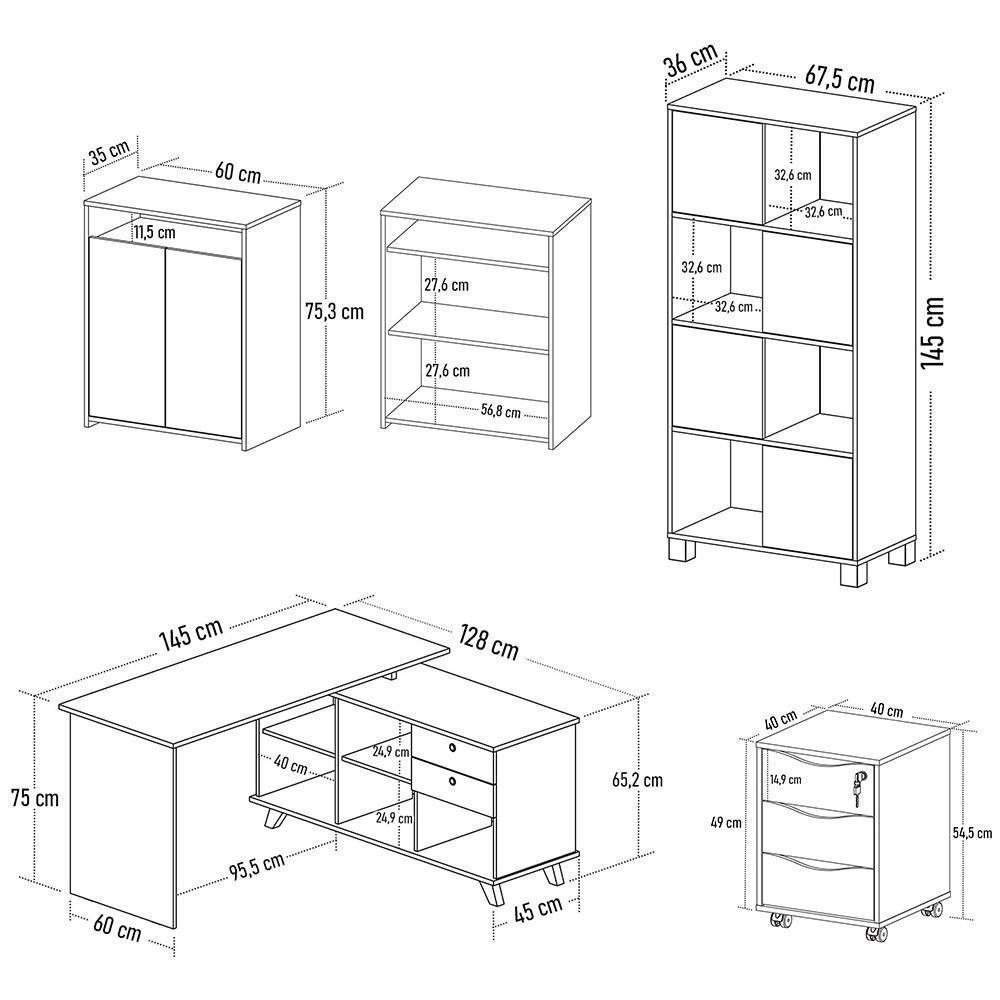 35 cm
60 cm
11,5 cm
75,3 cm
27,6 cm
27,6 cm
56,8 cm
36 cm
67,5 cm
32,6 cm
32,6 cm
32,6 cm
32,6 cm
145 cm
145 cm
128 cm
75 cm
40 cm
24,9 cm
24,9 cm
65,2 cm
95,5 cm
60 cm
45 cm
40 cm
40 cm
14,9 cm
49 cm
54,5 cm