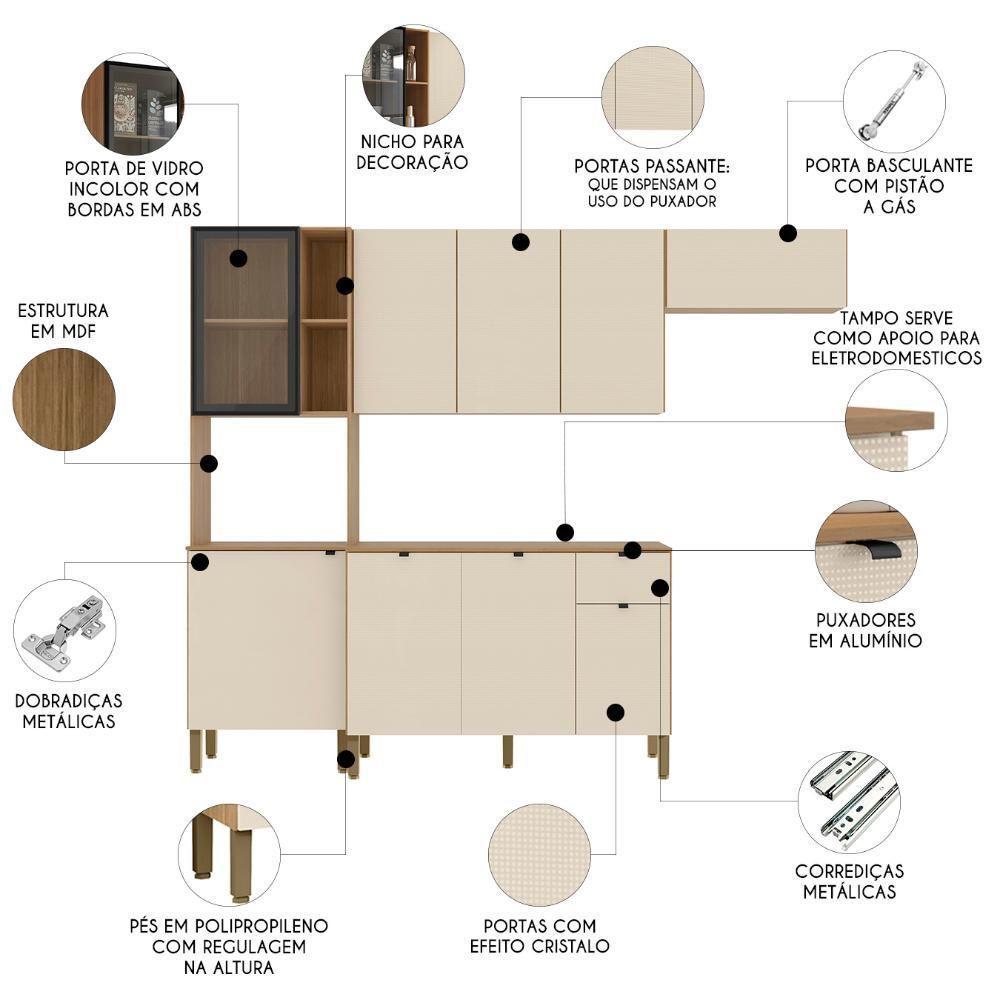 PORTA DE VIDRO INCOLOR COM BORDAS EM ABS

NICHO PARA DECORAÇÃO

PORTAS PASSANTE: QUE DISPENSAM O USO DO PUXADOR

PORTA BASCULANTE COM PISTÃO A GÁS

ESTRUTURA EM MDF

TAMPO SERVE COMO APOIO PARA ELETRODOMESTICOS

PUXADORES EM ALUMÍNIO

DOBRADIÇAS METÁLICAS

CORREDIÇAS METÁLICAS

PÉS EM POLIPROPILENO COM REGULAGEM NA ALTURA

PORTAS COM EFEITO CRISTALO