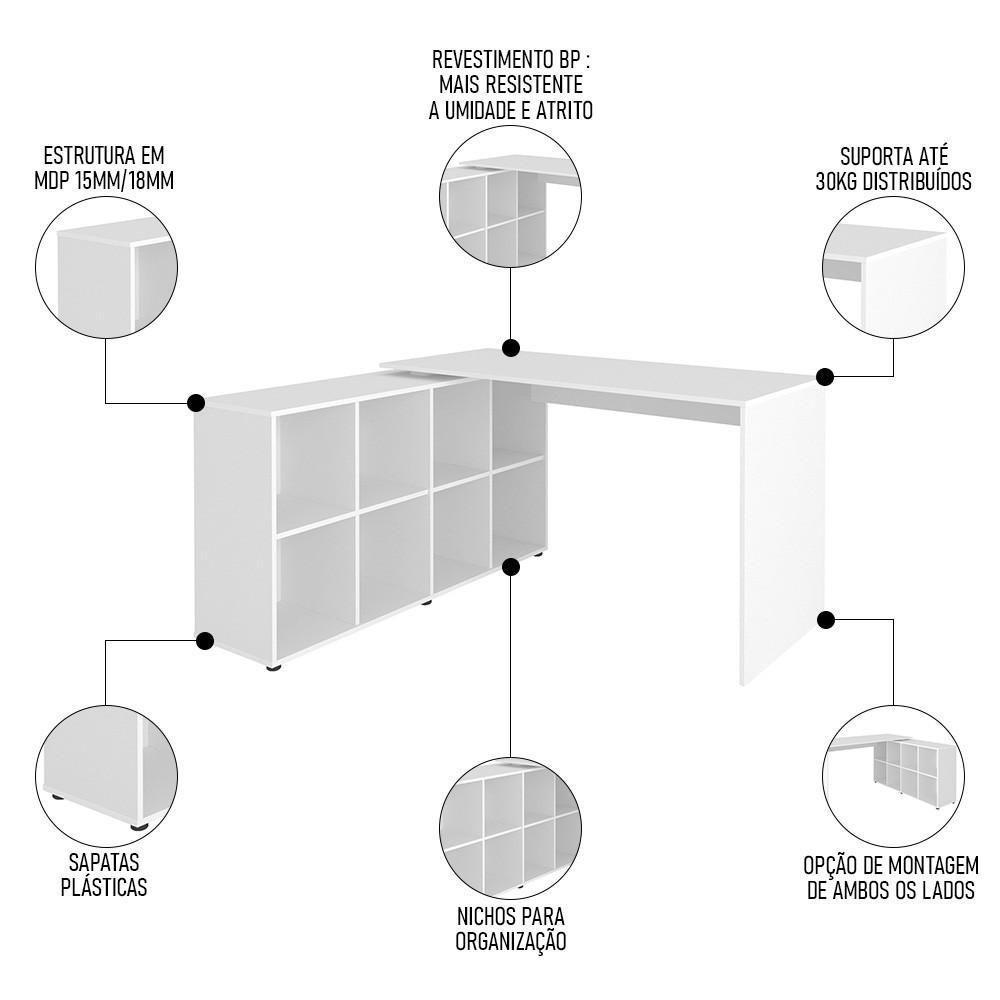 REVESTIMENTO BP : MAIS RESISTENTE A UMIDADE E ATRITO

ESTRUTURA EM MDP 15MM/18MM

SUPORTA ATÉ 30KG DISTRIBUÍDOS

SAPATAS PLÁSTICAS

NICHOS PARA ORGANIZAÇÃO

OPÇÃO DE MONTAGEM DE AMBOS OS LADOS