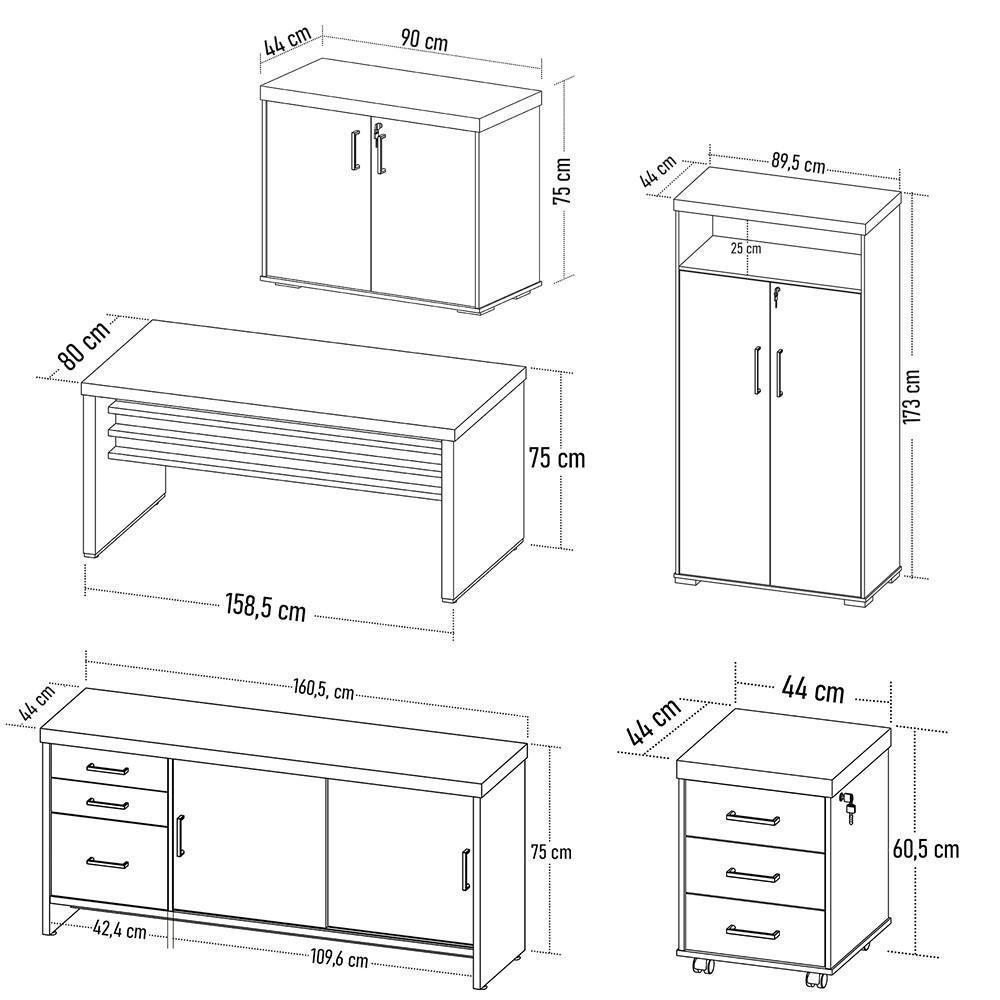 44 cm
90 cm
75 cm

44 cm
89,5 cm
25 cm
173 cm

80 cm
75 cm
158,5 cm

44 cm
160,5, cm
75 cm
42,4 cm
109,6 cm

44 cm
44 cm
60,5 cm