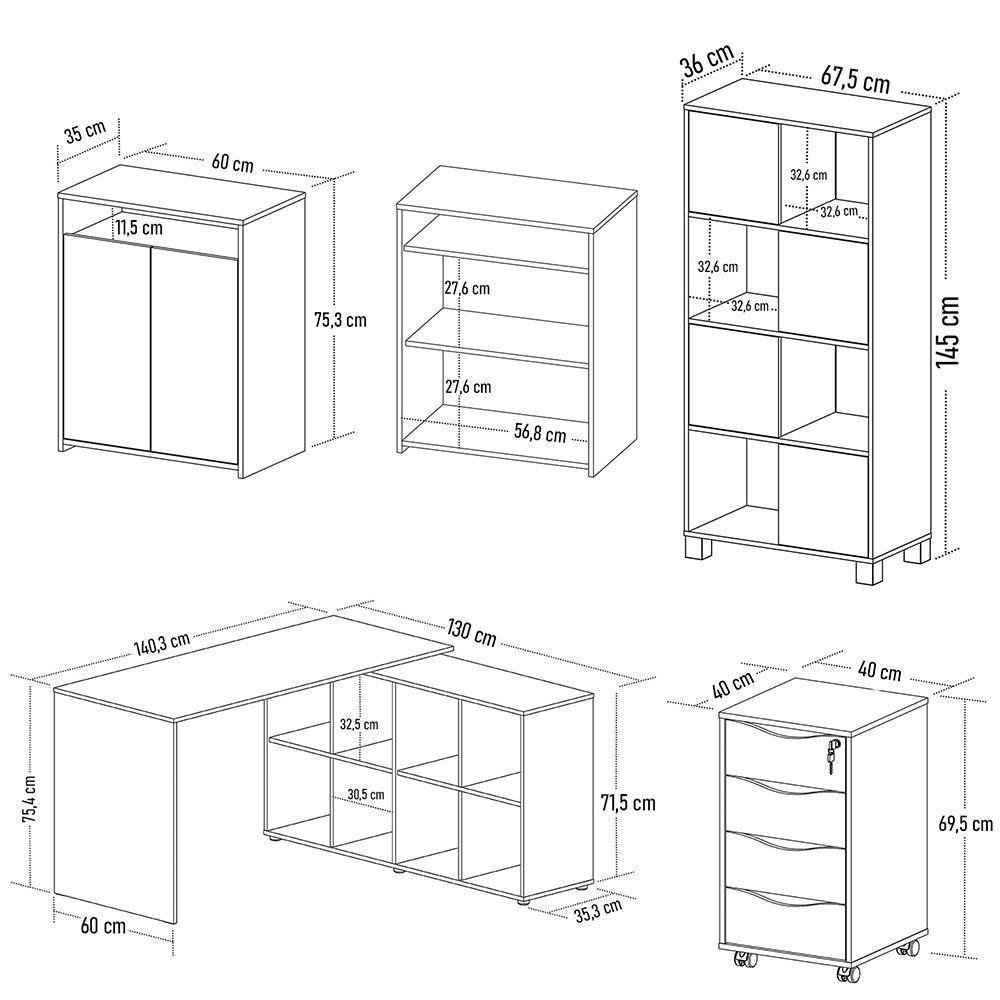 35 cm
60 cm
11,5 cm
75,3 cm

27,6 cm
27,6 cm
56,8 cm

36 cm
67,5 cm
32,6 cm
32,6 cm
32,6 cm
32,6 cm
145 cm

140,3 cm
130 cm
32,5 cm
30,5 cm
75,4 cm
71,5 cm
60 cm
35,3 cm

40 cm
40 cm
69,5 cm