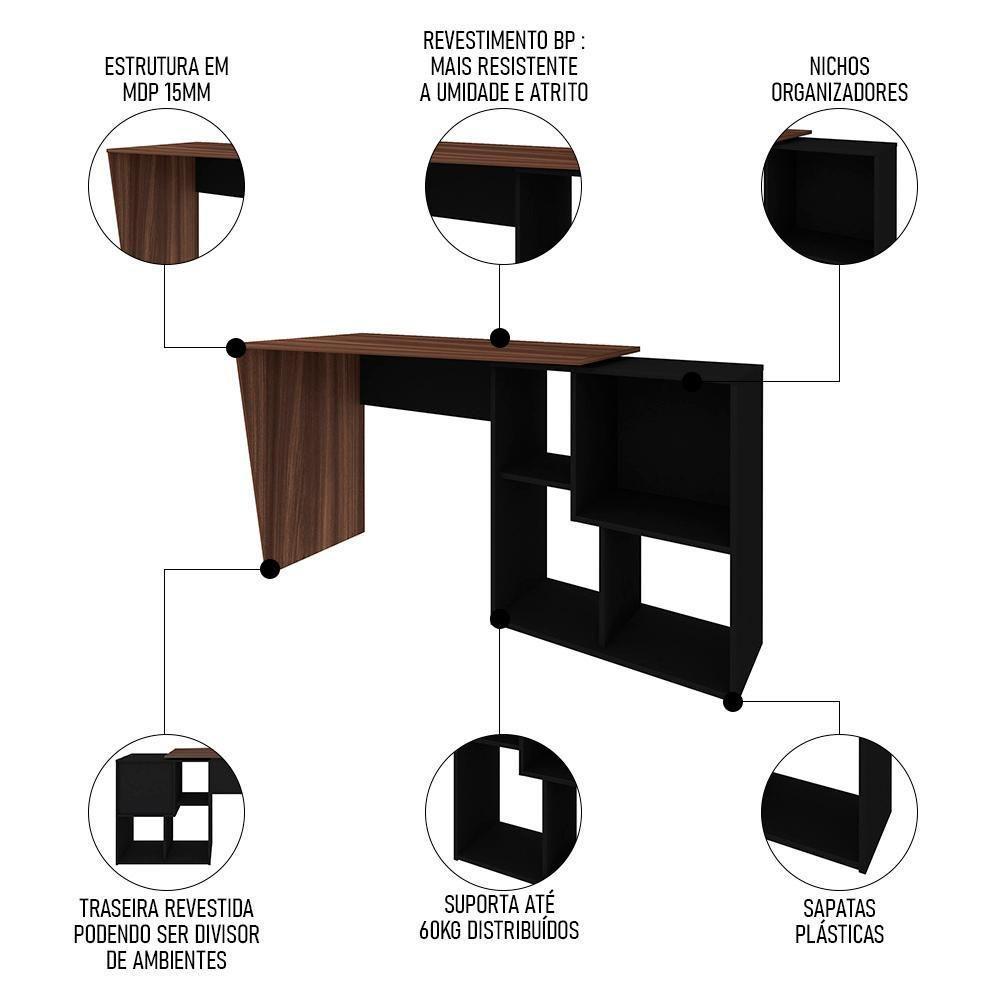 ESTRUTURA EM MDP 15MM

REVESTIMENTO BP : MAIS RESISTENTE A UMIDADE E ATRITO

NICHOS ORGANIZADORES

TRASEIRA REVESTIDA PODENDO SER DIVISOR DE AMBIENTES

SUPORTA ATÉ 60KG DISTRIBUÍDOS

SAPATAS PLÁSTICAS