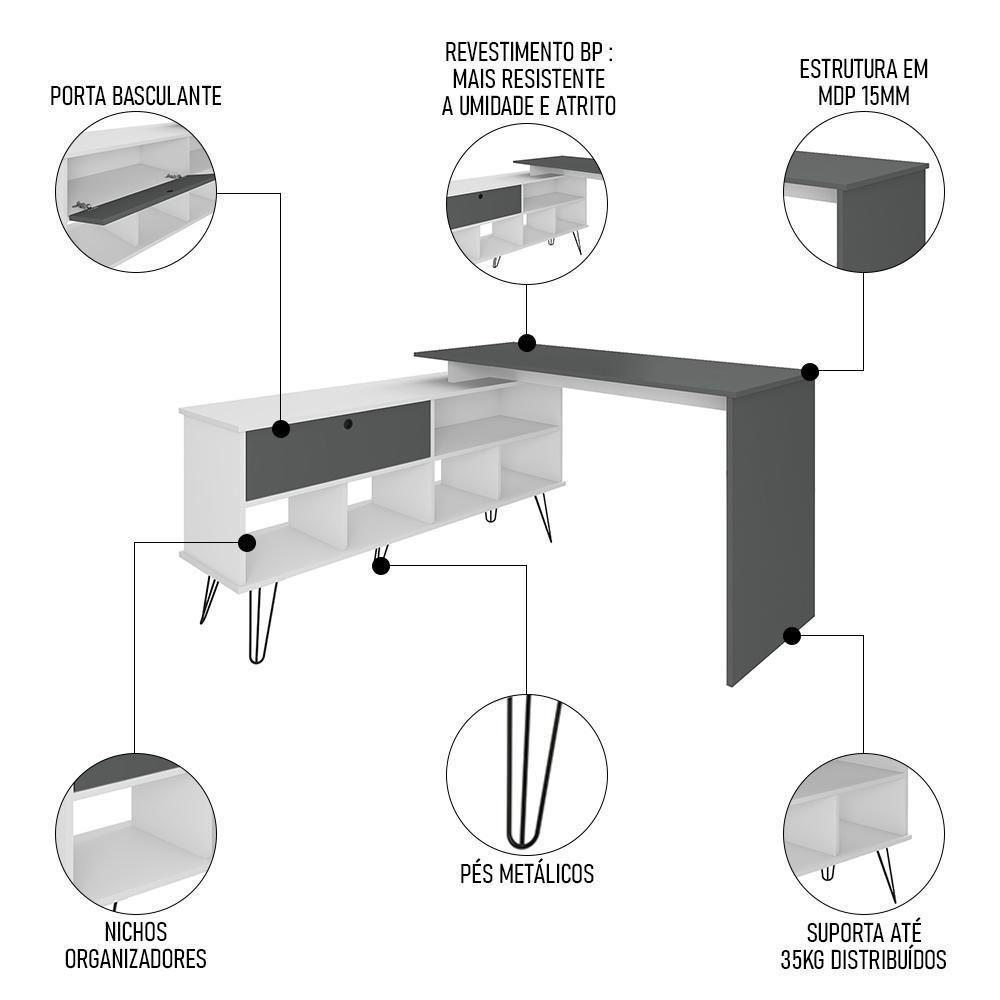 PORTA BASCULANTE

REVESTIMENTO BP : MAIS RESISTENTE A UMIDADE E ATRITO

ESTRUTURA EM MDP 15MM

NICHOS ORGANIZADORES

PÉS METÁLICOS

SUPORTA ATÉ 35KG DISTRIBUÍDOS