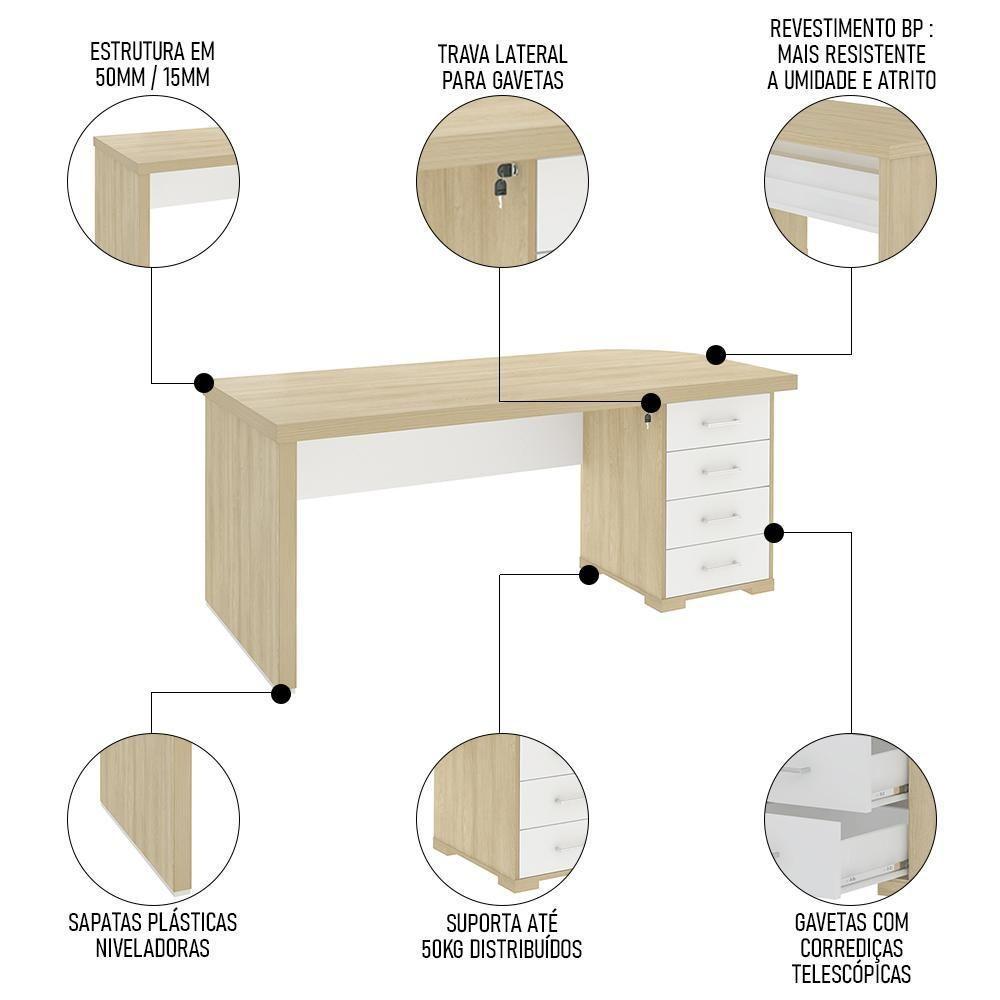 ESTRUTURA EM
50MM / 15MM

TRAVA LATERAL
PARA GAVETAS

REVESTIMENTO BP :
MAIS RESISTENTE
A UMIDADE E ATRITO

SAPATAS PLÁSTICAS
NIVELADORAS

SUPORTA ATÉ
50KG DISTRIBUÍDOS

GAVETAS COM
CORREDIÇAS
TELESCÓPICAS