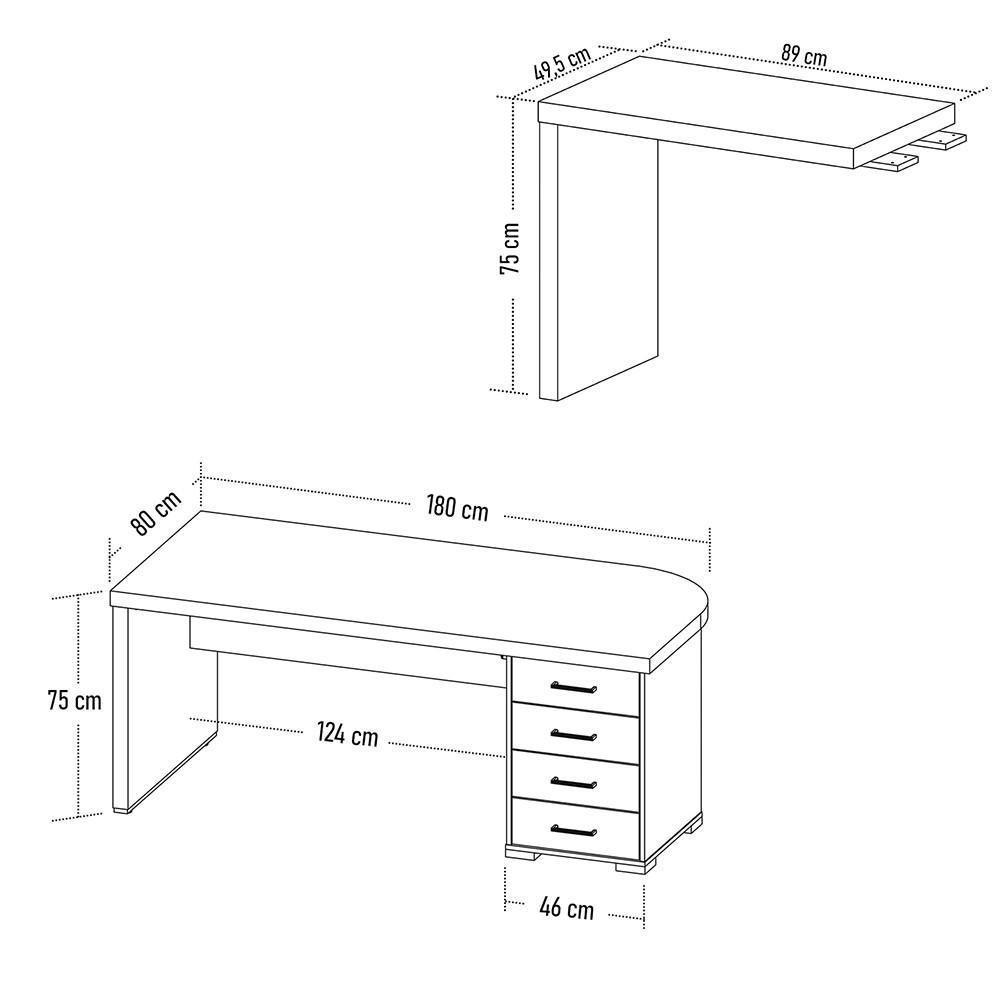 49,5 cm
89 cm
75 cm
80 cm
180 cm
75 cm
124 cm
46 cm