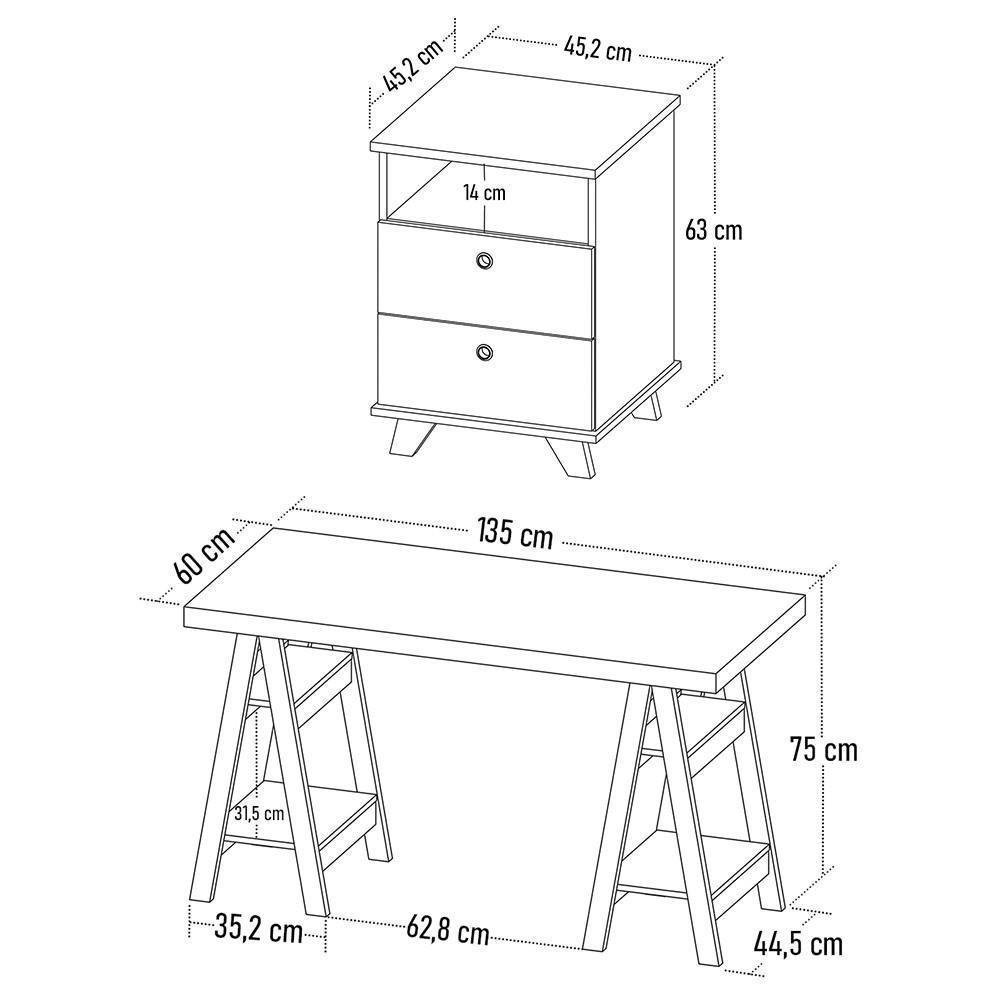 45,2 cm
45,2 cm
14 cm
63 cm
60 cm
135 cm
75 cm
31,5 cm
35,2 cm
62,8 cm
44,5 cm