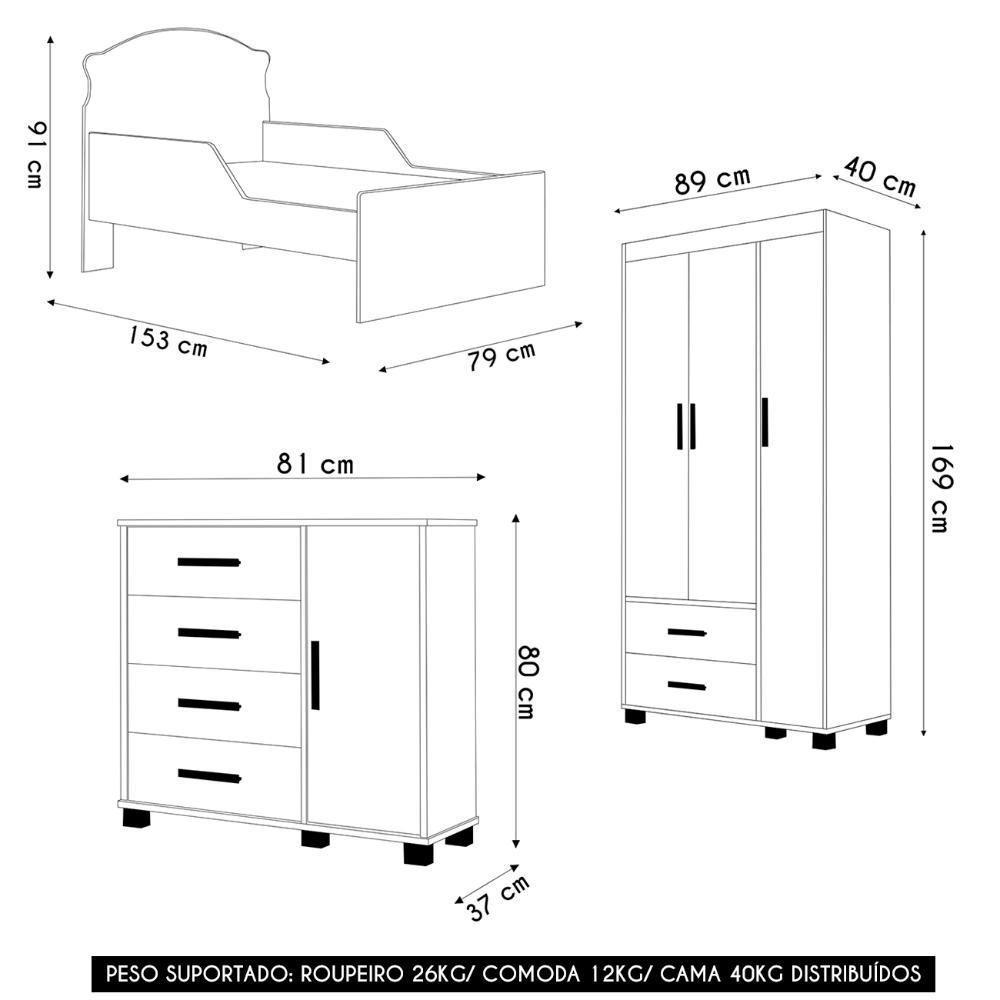 91 cm

153 cm

79 cm

89 cm

40 cm

169 cm

81 cm

80 cm

37 cm

PESO SUPORTADO: ROUPEIRO 26KG/ COMODA 12KG/ CAMA 40KG DISTRIBUÍDOS