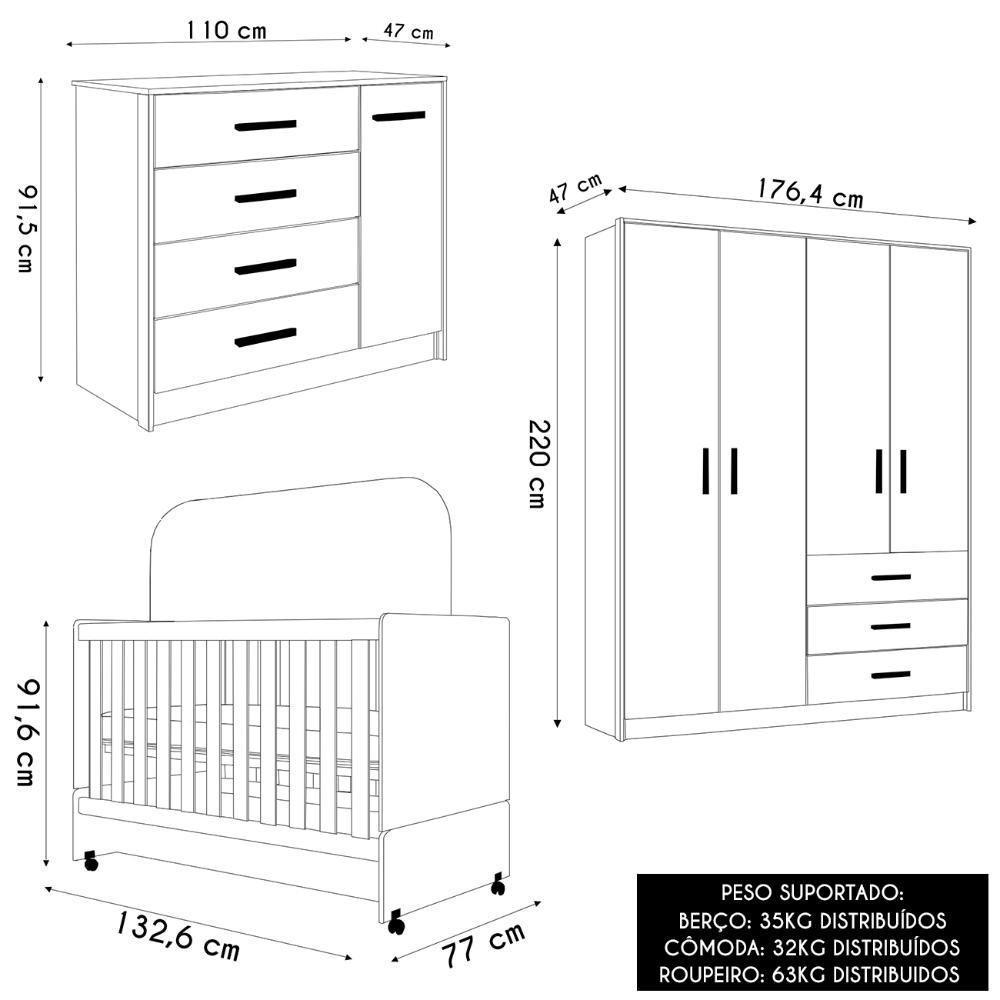 110 cm
47 cm
91,5 cm
47 cm
176,4 cm
220 cm
91,6 cm
132,6 cm
77 cm

PESO SUPORTADO:
BERÇO: 35KG DISTRIBUÍDOS
CÔMODA: 32KG DISTRIBUÍDOS
ROUPEIRO: 63KG DISTRIBUIDOS