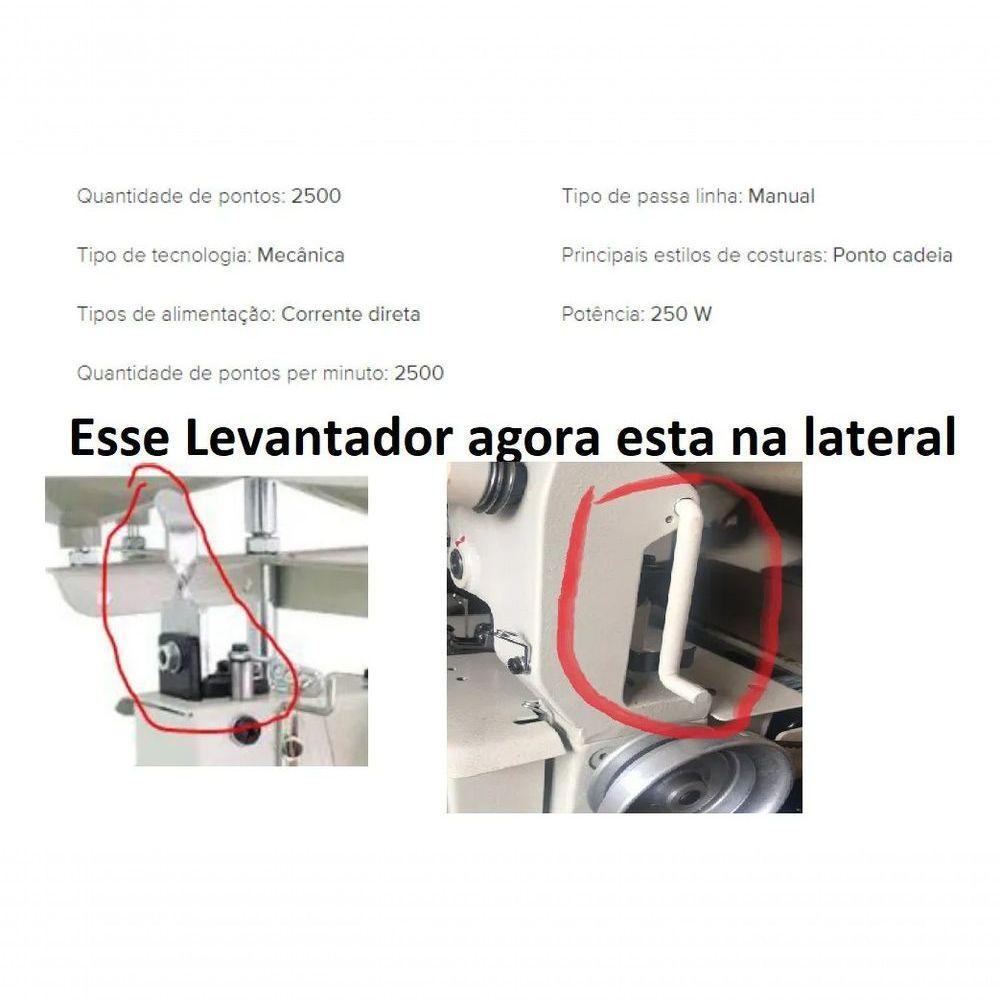 Quantidade de pontos: 2500

Tipo de tecnologia: Mecânica

Tipos de alimentação: Corrente direta

Quantidade de pontos per minuto: 2500

Tipo de passa linha: Manual

Principais estilos de costuras: Ponto cadeia

Potência: 250 W

Esse Levantador agora esta na lateral