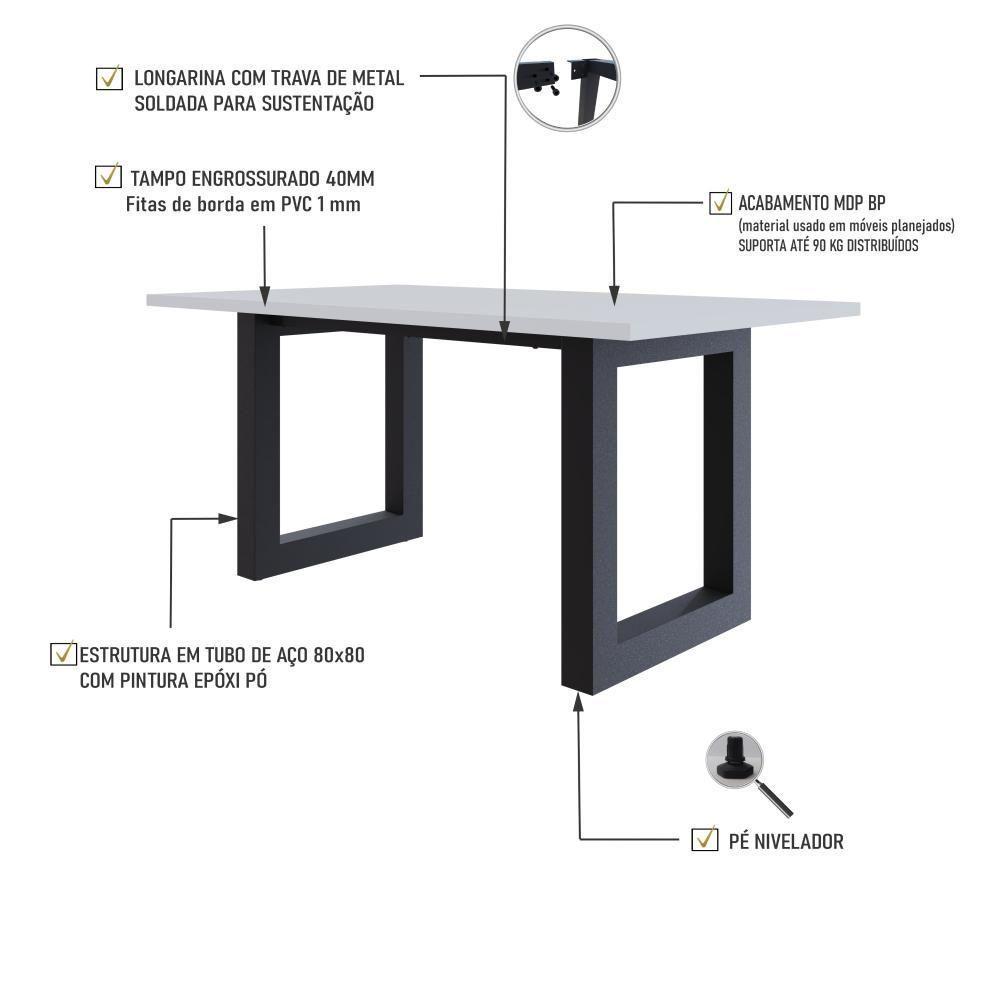 LONGARINA COM TRAVA DE METAL SOLDADA PARA SUSTENTAÇÃO

TAMPO ENGROSSURADO 40MM
Fitas de borda em PVC 1 mm

ACABAMENTO MDP BP
(material usado em móveis planejados)
SUPORTA ATÉ 90 KG DISTRIBUÍDOS

ESTRUTURA EM TUBO DE AÇO 80x80 COM PINTURA EPÓXI PÓ

PÉ NIVELADOR