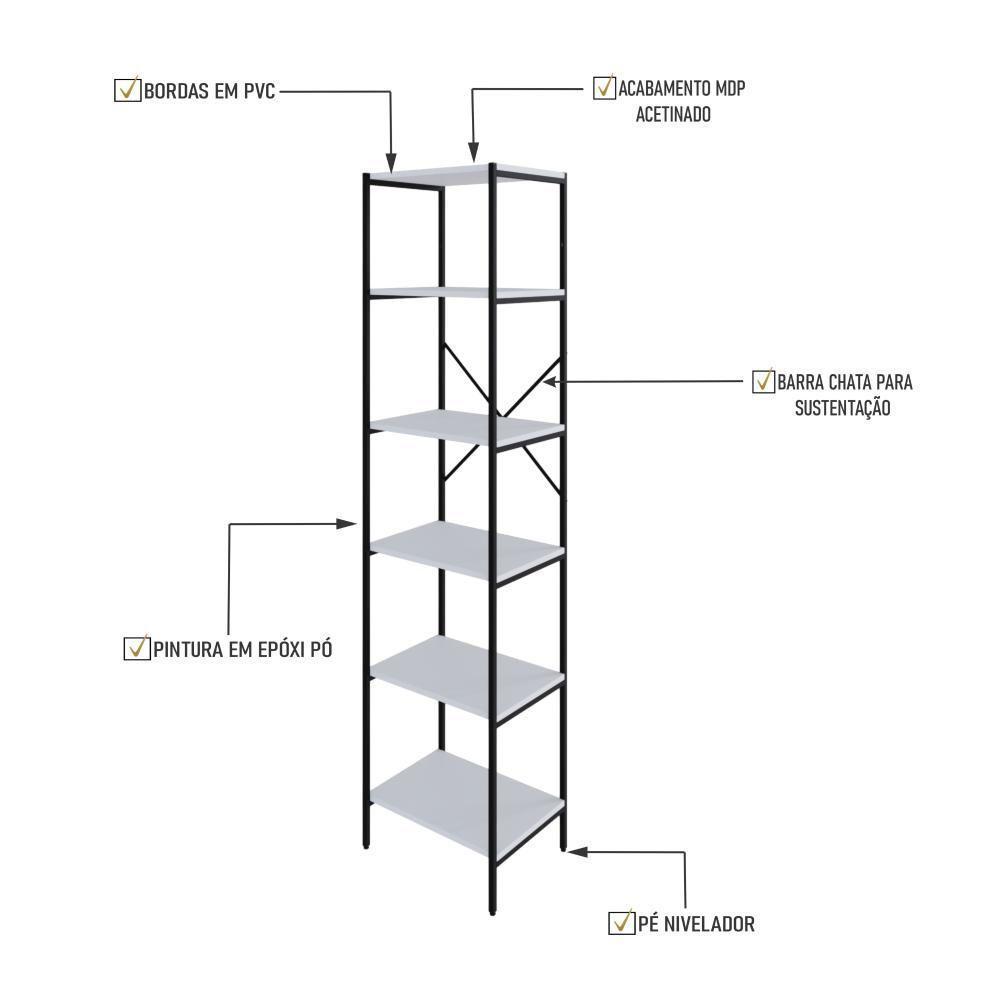 BORDAS EM PVC

ACABAMENTO MDP ACETINADO

BARRA CHATA PARA SUSTENTAÇÃO

PINTURA EM EPÓXI PÓ

PÉ NIVELADOR