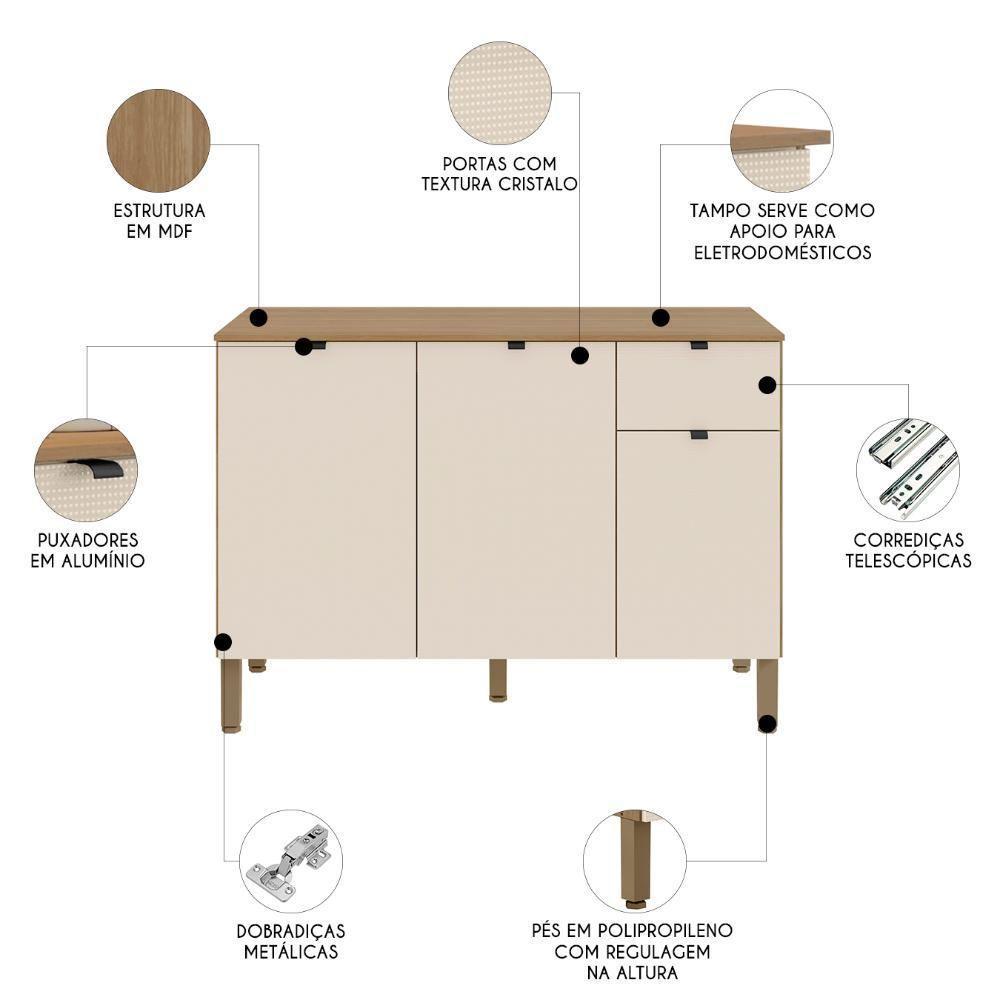 ESTRUTURA EM MDF

PORTAS COM TEXTURA CRISTALO

TAMPO SERVE COMO APOIO PARA ELETRODOMÉSTICOS

PUXADORES EM ALUMÍNIO

CORREDIÇAS TELESCÓPICAS

DOBRADIÇAS METÁLICAS

PÉS EM POLIPROPILENO COM REGULAGEM NA ALTURA