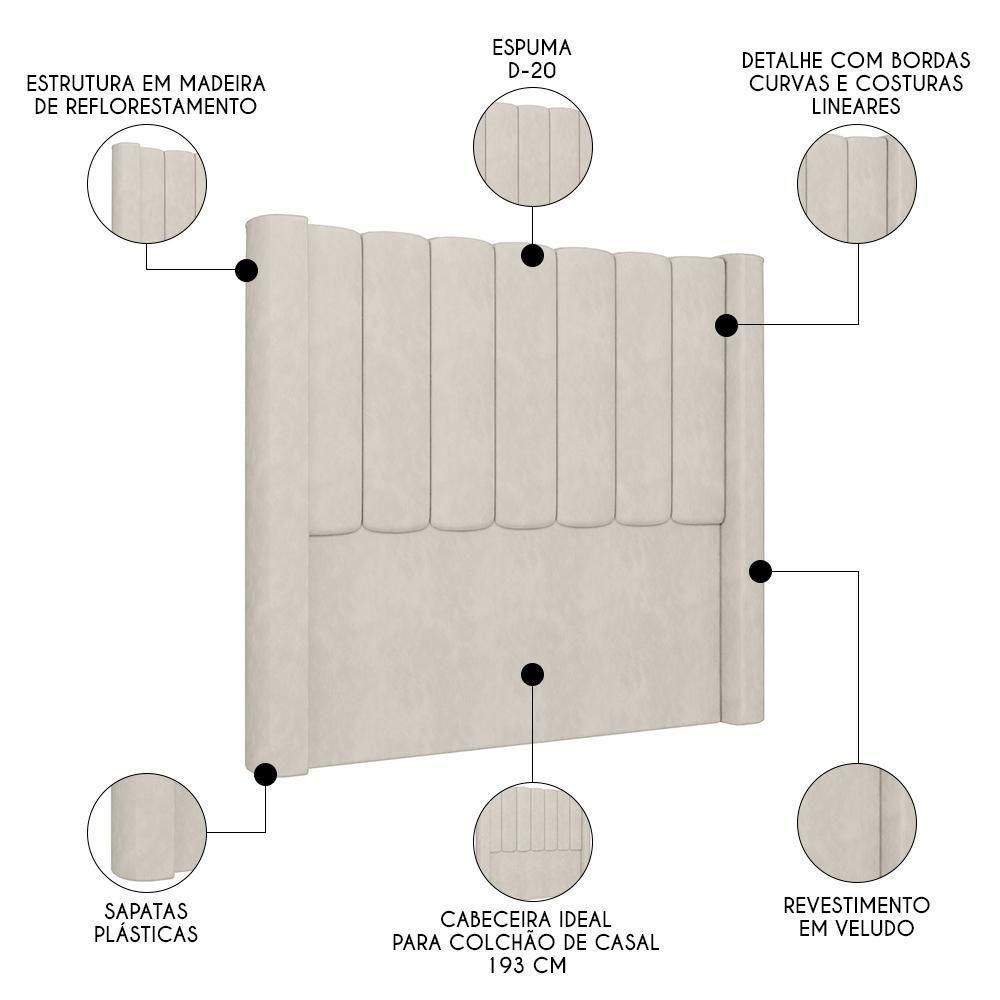 ESTRUTURA EM MADEIRA DE REFLORESTAMENTO

ESPUMA D-20

DETALHE COM BORDAS CURVAS E COSTURAS LINEARES

SAPATAS PLÁSTICAS

CABECEIRA IDEAL PARA COLCHÃO DE CASAL 193 CM

REVESTIMENTO EM VELUDO