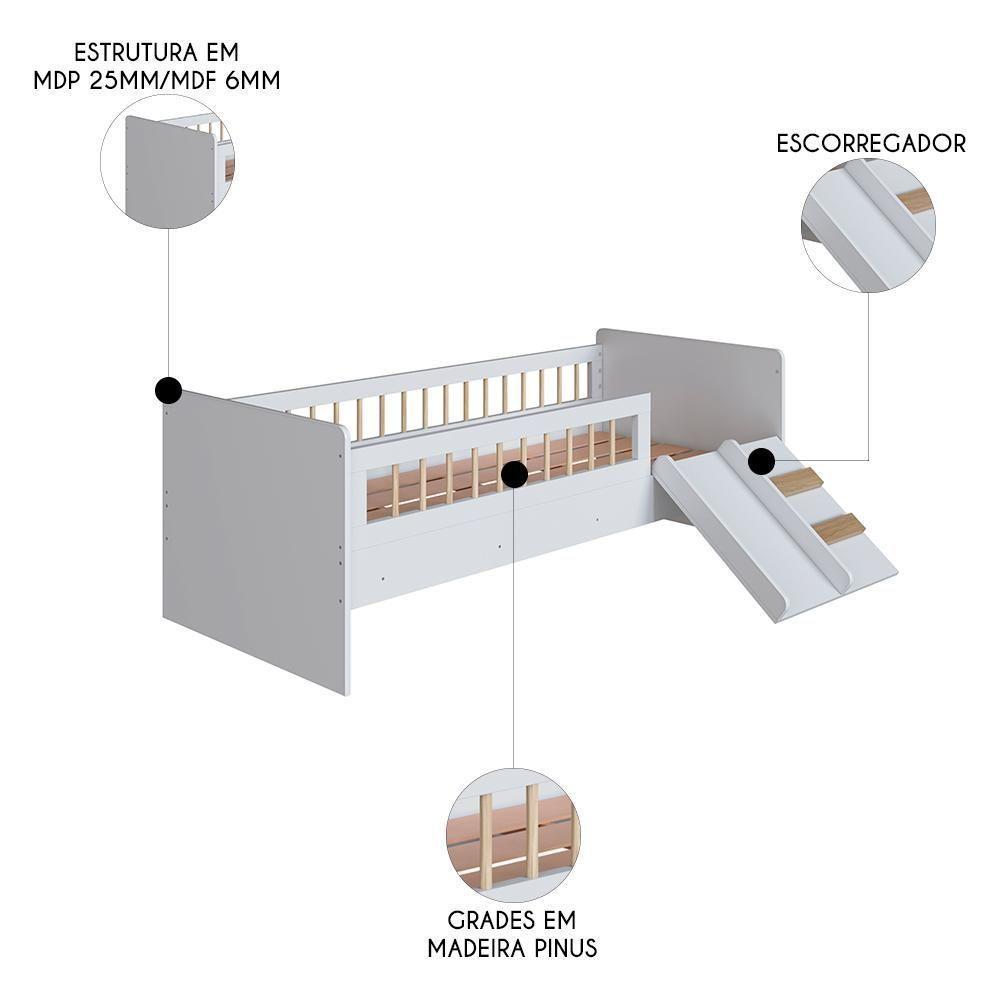 ESTRUTURA EM
MDP 25MM/MDF 6MM

ESCORREGADOR

GRADES EM
MADEIRA PINUS