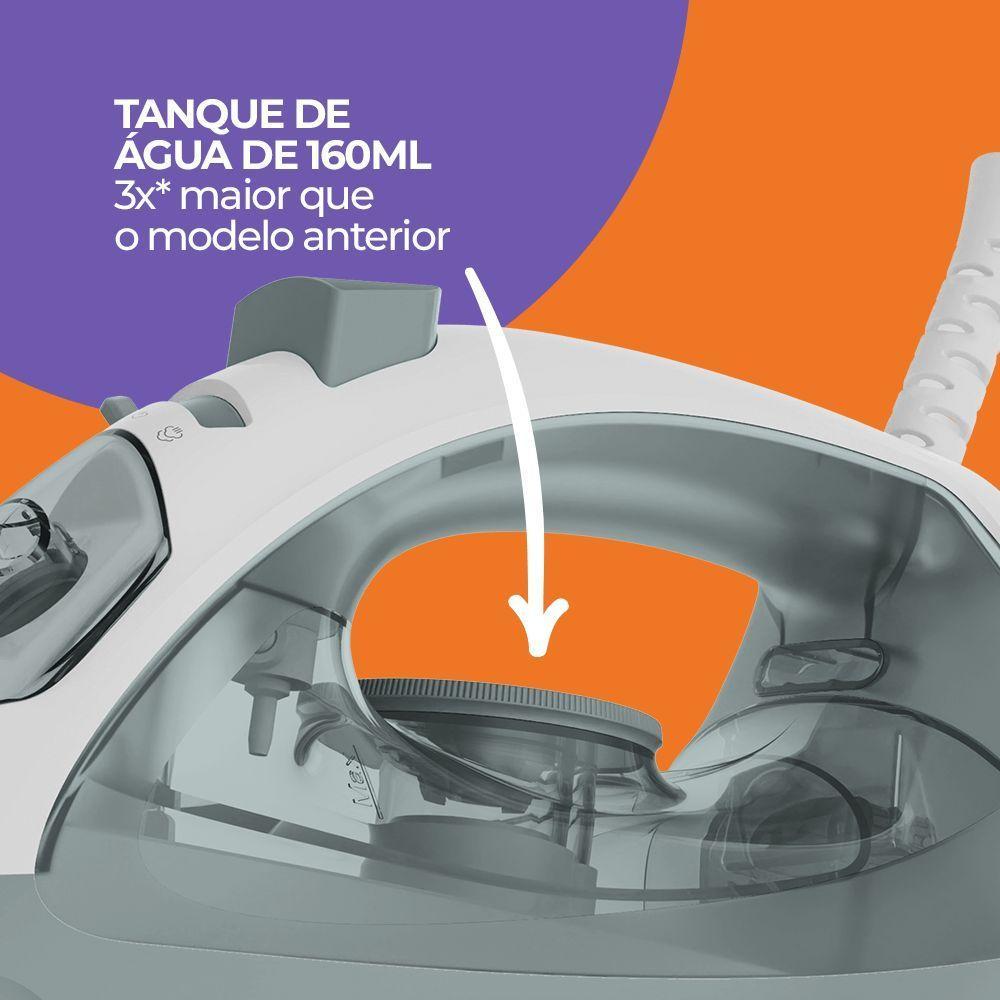 TANQUE DE ÁGUA DE 160ML
3x* maior que o modelo anterior

Max