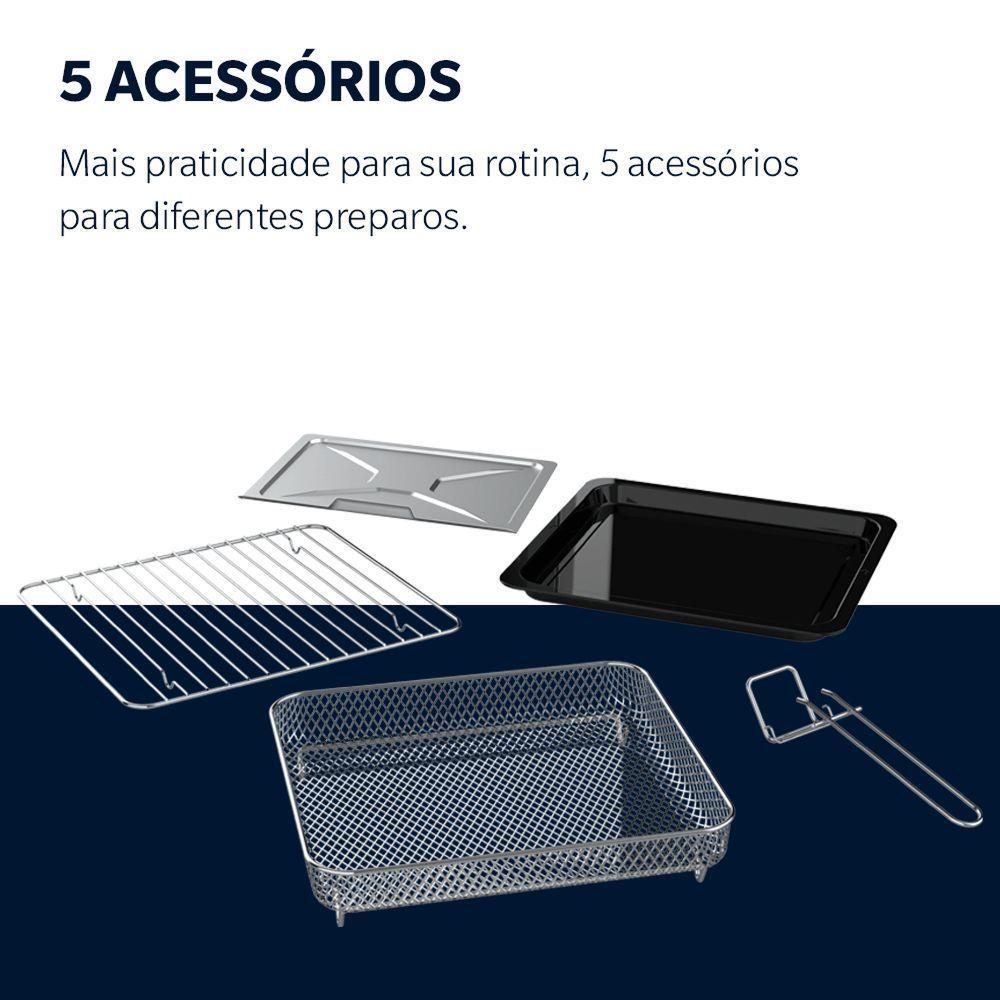 5 ACESSÓRIOS

Mais praticidade para sua rotina, 5 acessórios para diferentes preparos.