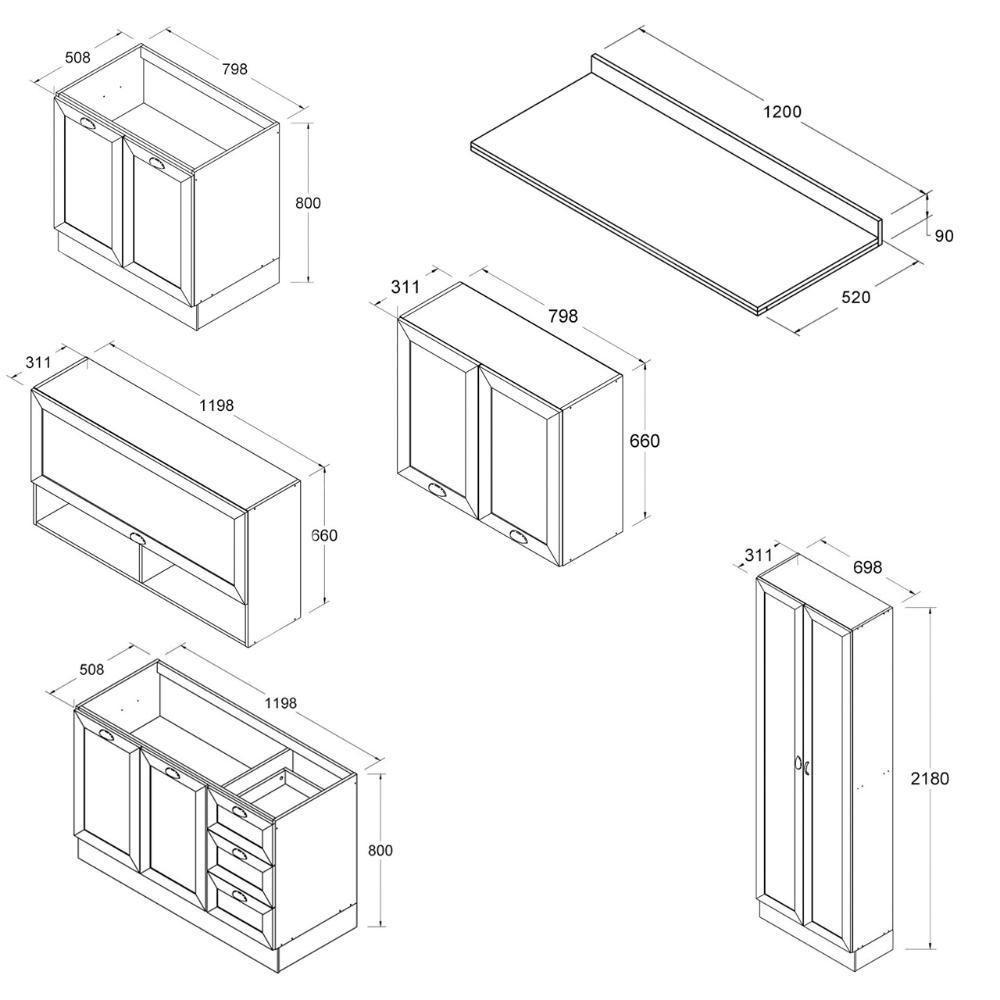 508
798
800

1200
90
520

311
798
660

311
1198
660

311
698
2180

508
1198
800