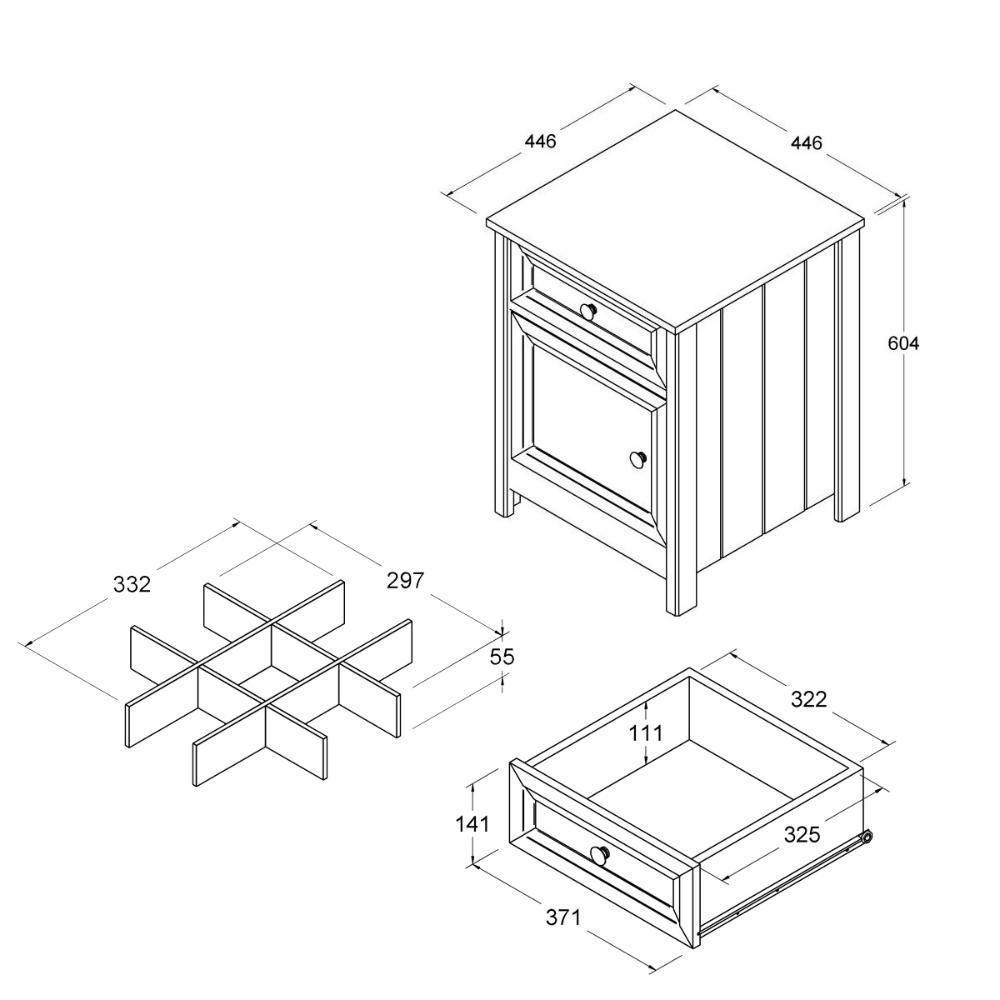 446
446
604
332
297
55
322
111
141
325
371