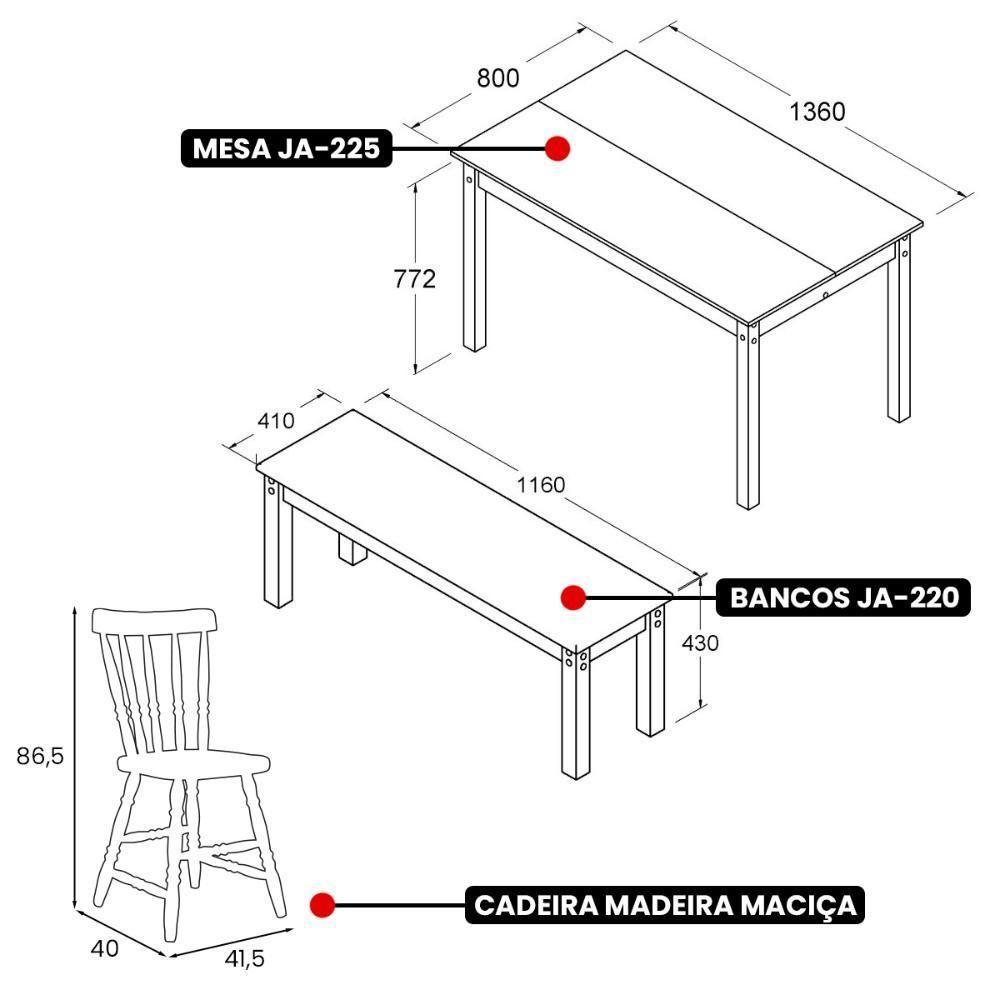 800

1360

MESA JA-225

772

410

1160

BANCOS JA-220

430

86,5

CADEIRA MADEIRA MACIÇA

40

41,5