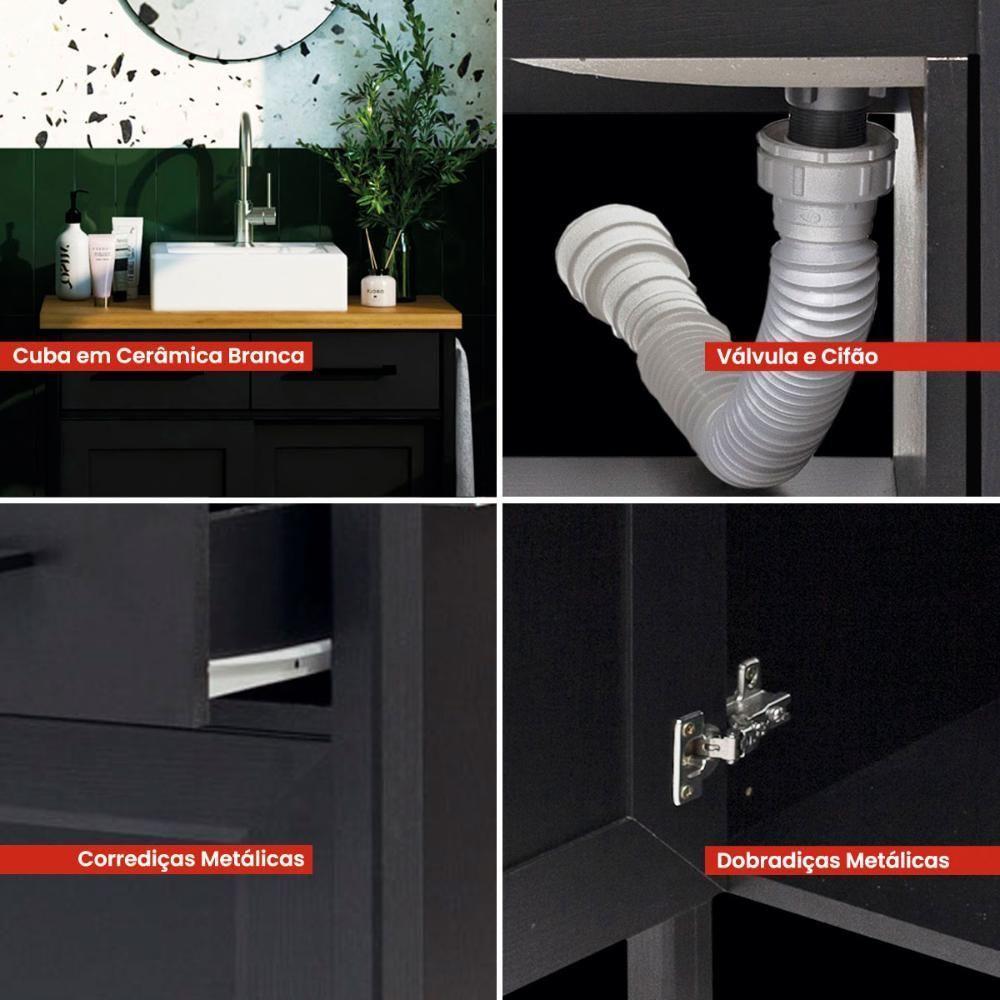 Cuba em Cerâmica Branca

Válvula e Cifão

Corrediças Metálicas

Dobradiças Metálicas