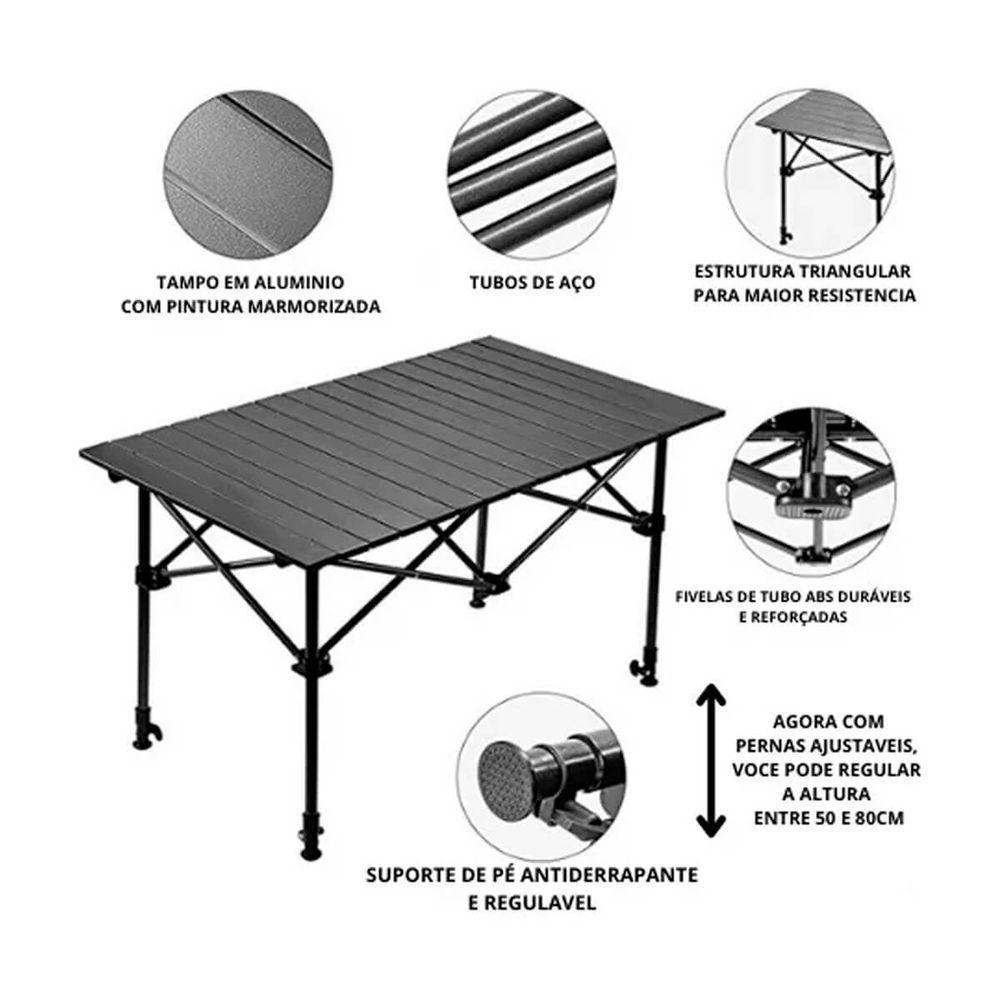 TAMPO EM ALUMINIO COM PINTURA MARMORIZADA

TUBOS DE AÇO

ESTRUTURA TRIANGULAR PARA MAIOR RESISTENCIA

FIVELAS DE TUBO ABS DURÁVEIS E REFORÇADAS

AGORA COM PERNAS AJUSTAVEIS, VOCE PODE REGULAR A ALTURA ENTRE 50 E 80CM

SUPORTE DE PÉ ANTIDERRAPANTE E REGULAVEL