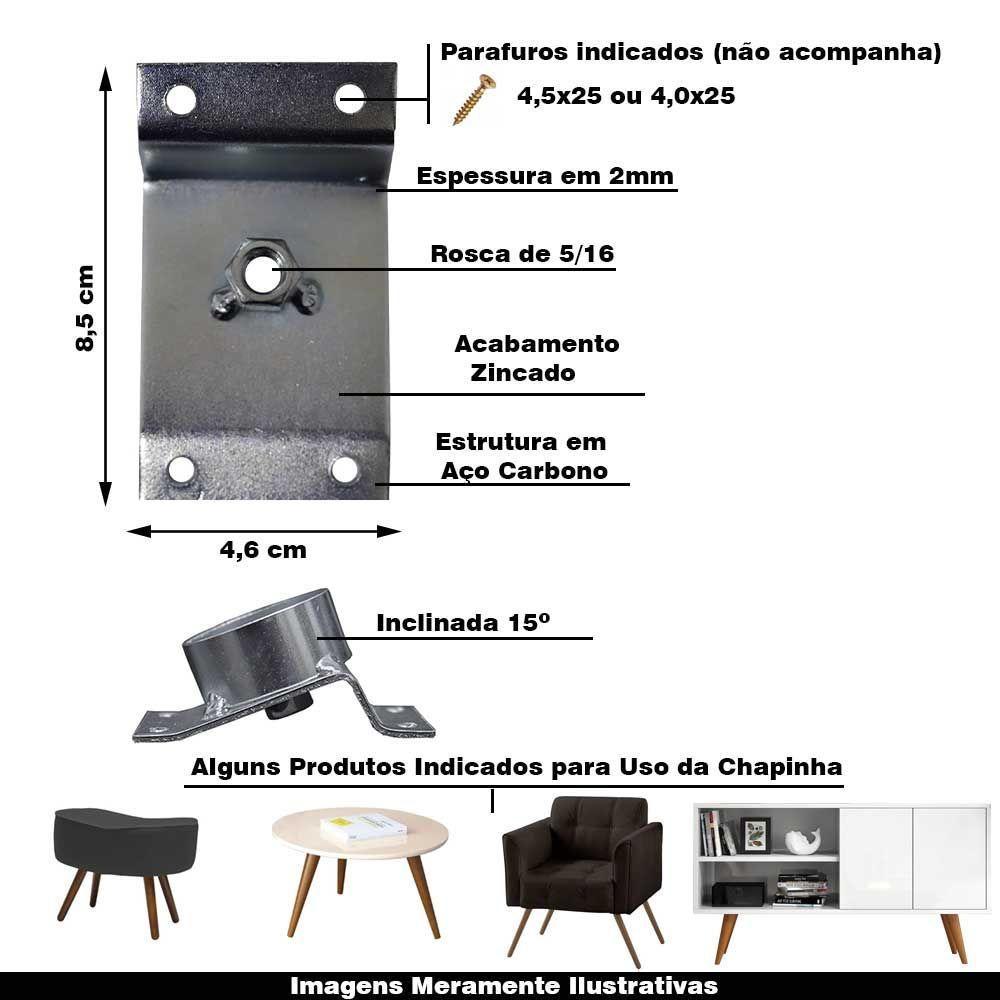 Parafuros indicados (não acompanha)
4,5x25 ou 4,0x25

Espessura em 2mm

Rosca de 5/16

Acabamento Zincado

Estrutura em Aço Carbono

8,5 cm

4,6 cm

Inclinada 15º

Alguns Produtos Indicados para Uso da Chapinha

Imagens Meramente Ilustrativas