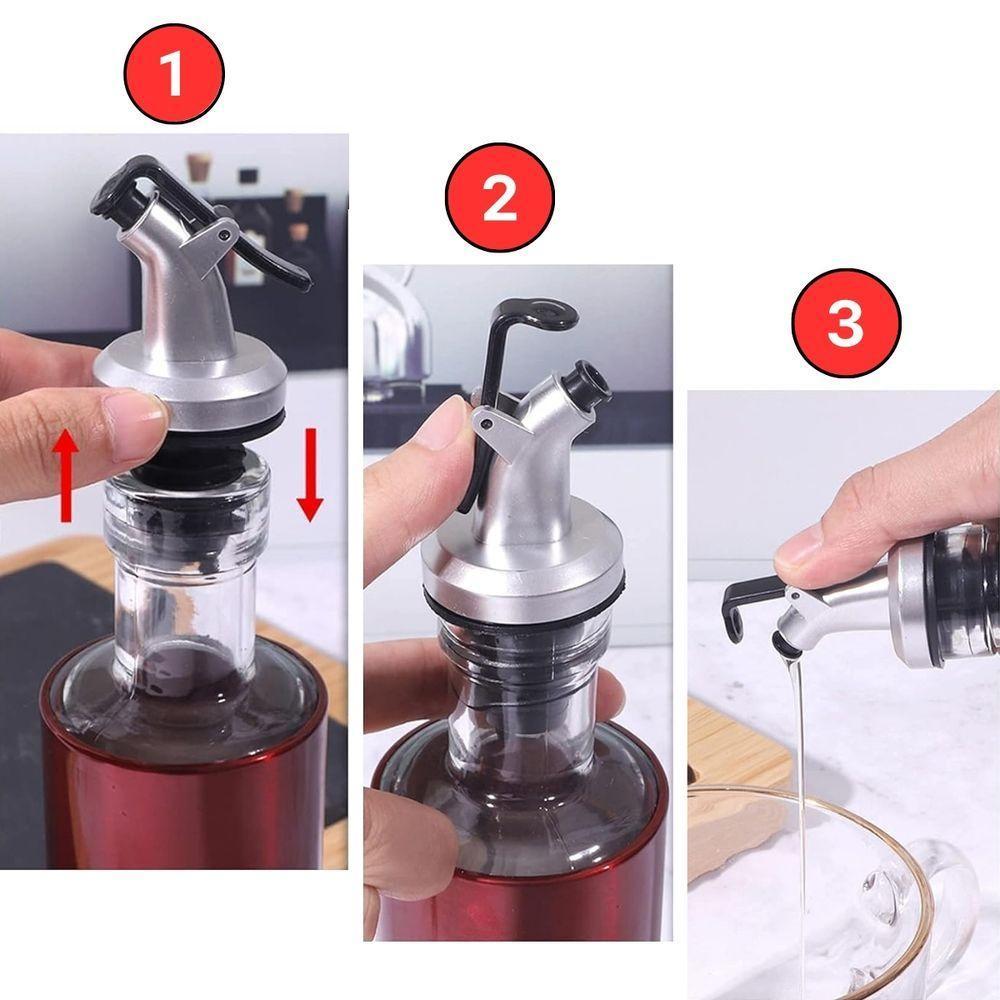 1

2

3