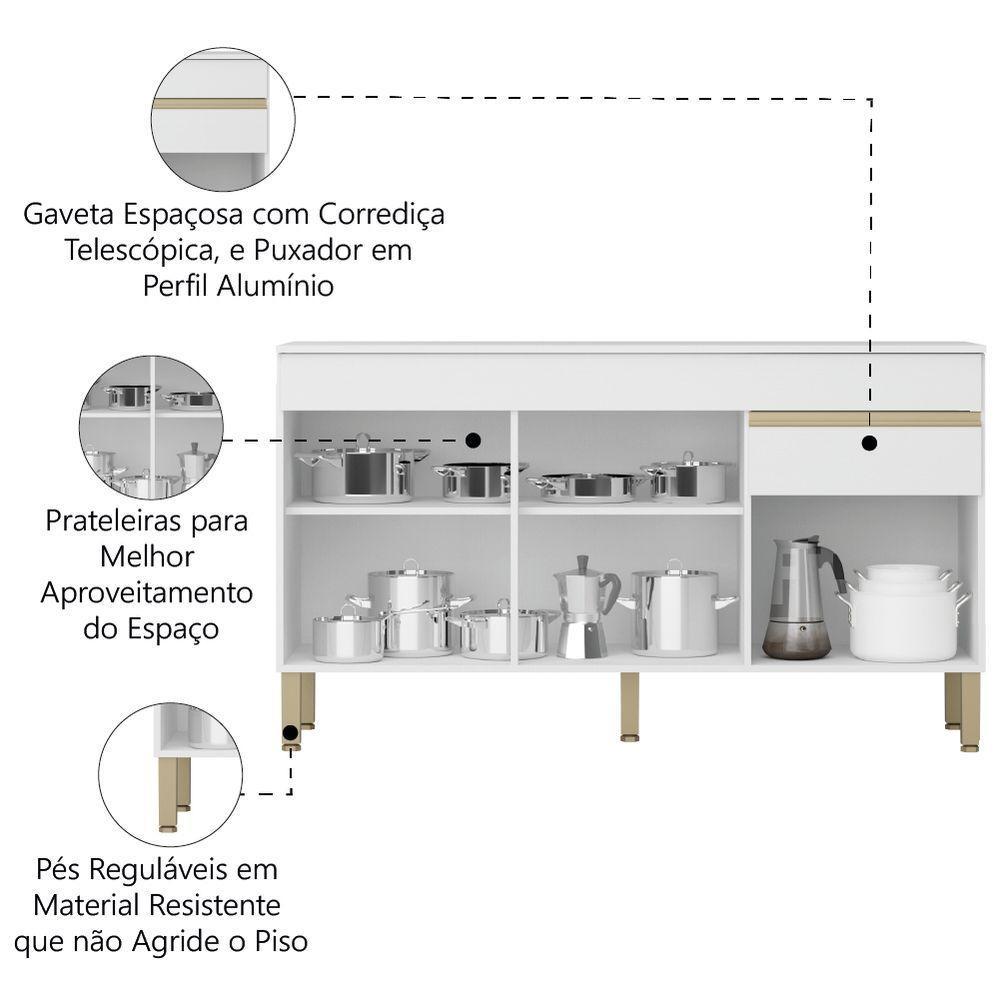 Gaveta Espaçosa com Corrediça Telescópica, e Puxador em Perfil Alumínio

Prateleiras para Melhor Aproveitamento do Espaço

Pés Reguláveis em Material Resistente que não Agride o Piso