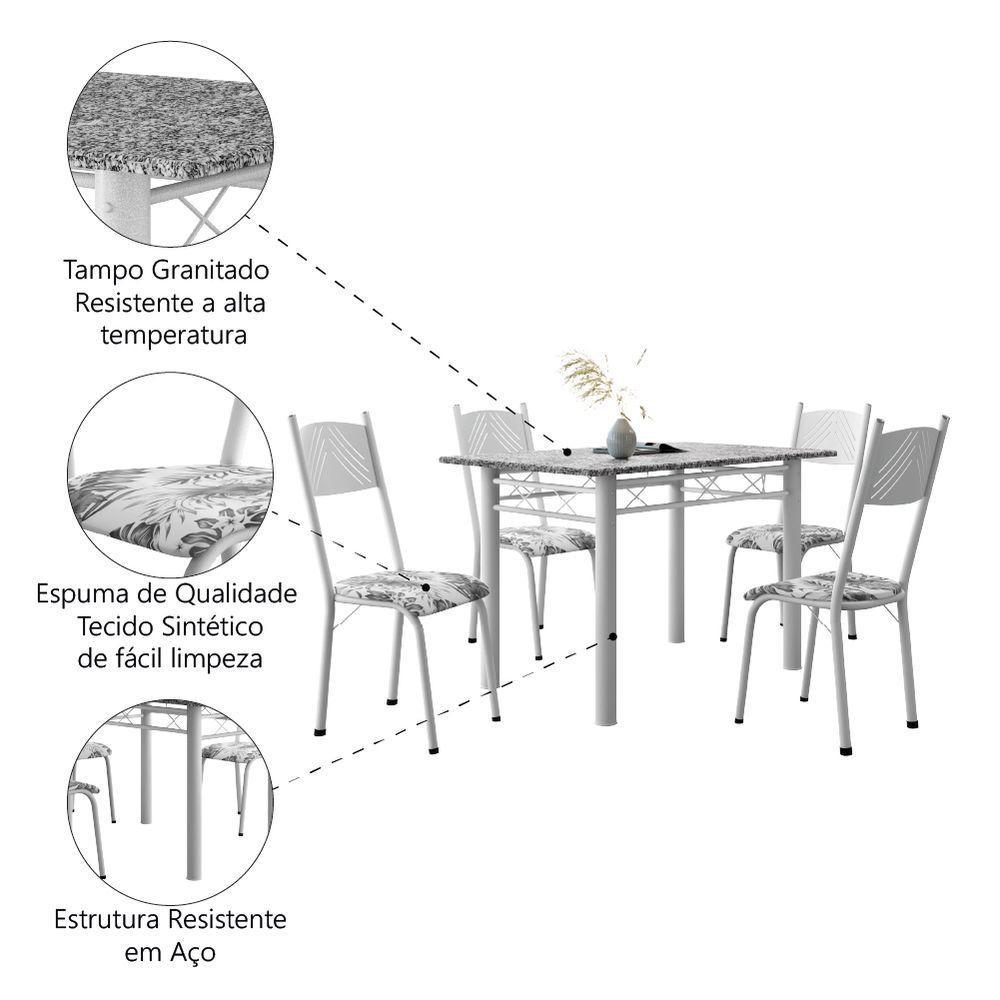 Tampo Granitado
Resistente a alta
temperatura

Espuma de Qualidade
Tecido Sintético
de fácil limpeza

Estrutura Resistente
em Aço