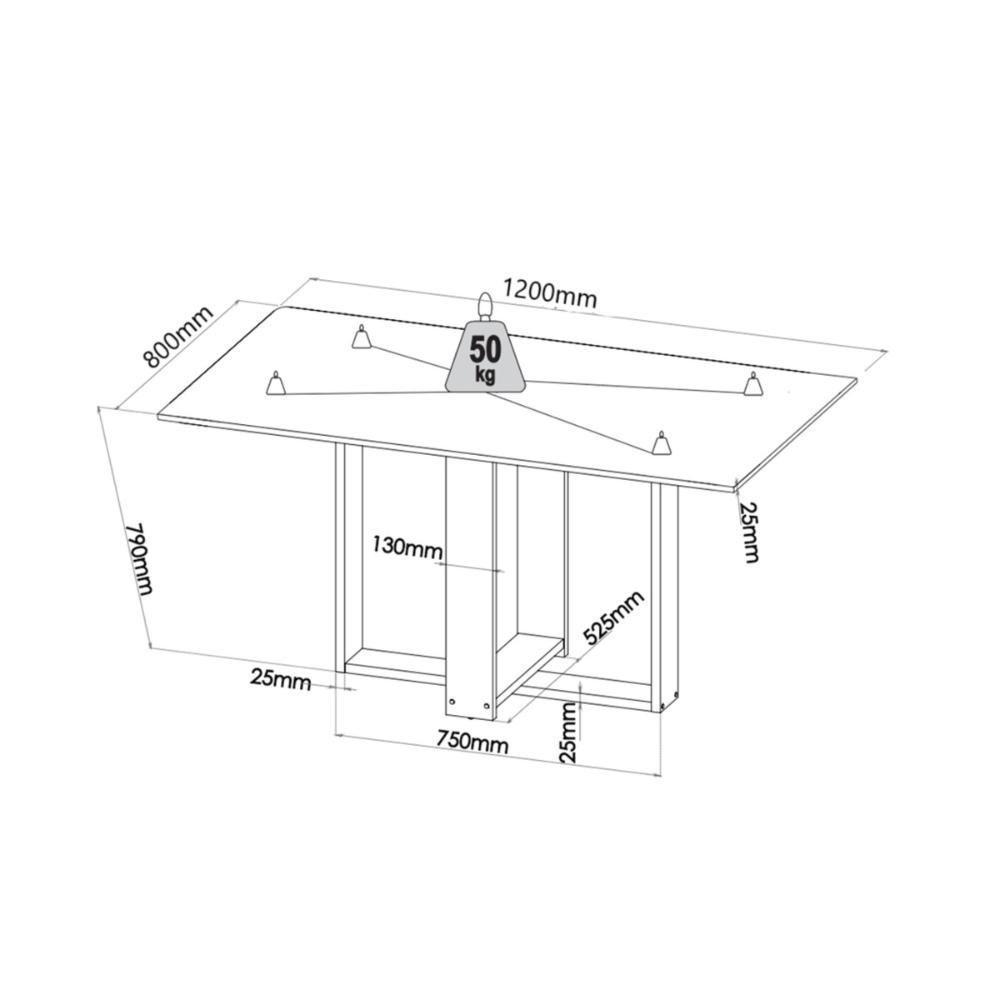 1200mm
800mm
50
kg
790mm
25mm
130mm
525mm
25mm
750mm
25mm