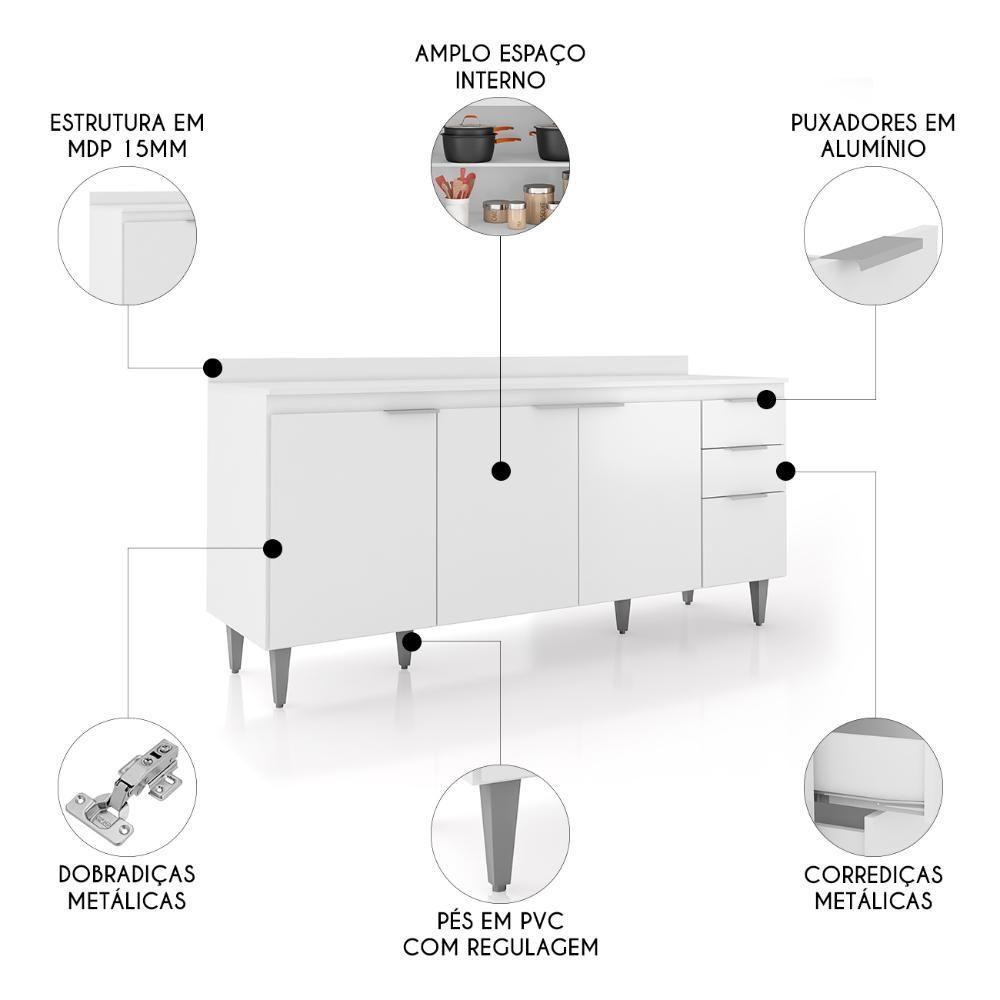 AMPLO ESPAÇO INTERNO

ESTRUTURA EM MDP 15MM

PUXADORES EM ALUMÍNIO

DOBRADIÇAS METÁLICAS

PÉS EM PVC COM REGULAGEM

CORREDIÇAS METÁLICAS