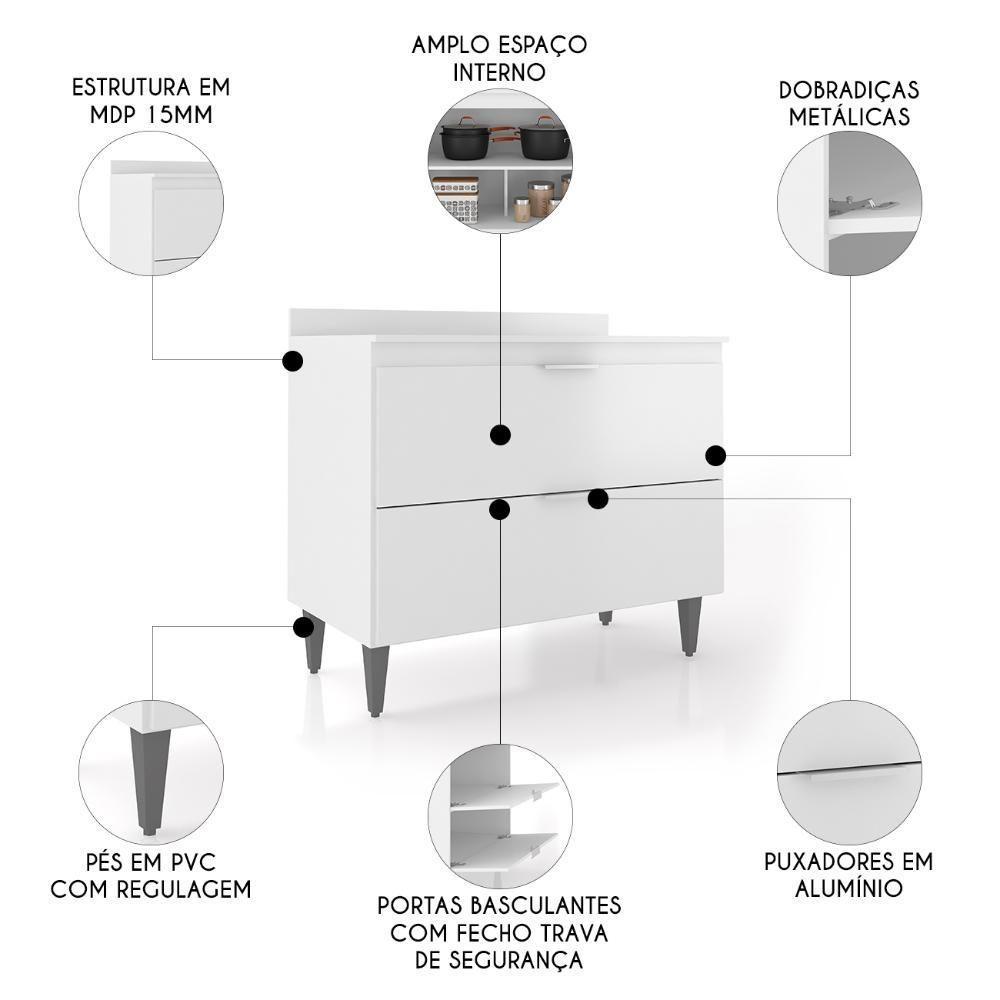 ESTRUTURA EM MDP 15MM

AMPLO ESPAÇO INTERNO

DOBRADIÇAS METÁLICAS

PÉS EM PVC COM REGULAGEM

PORTAS BASCULANTES COM FECHO TRAVA DE SEGURANÇA

PUXADORES EM ALUMÍNIO