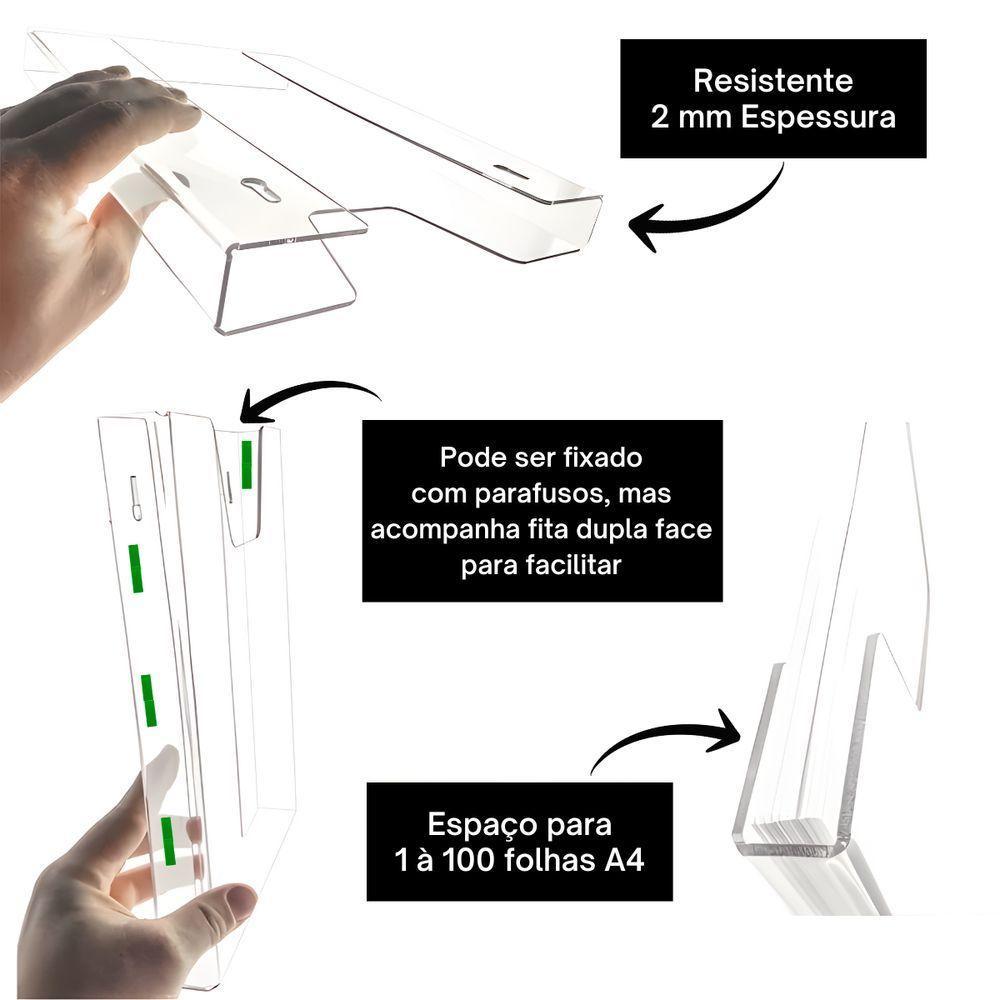 Resistente
2 mm Espessura

Pode ser fixado
com parafusos, mas
acompanha fita dupla face
para facilitar

Espaço para
1 à 100 folhas A4