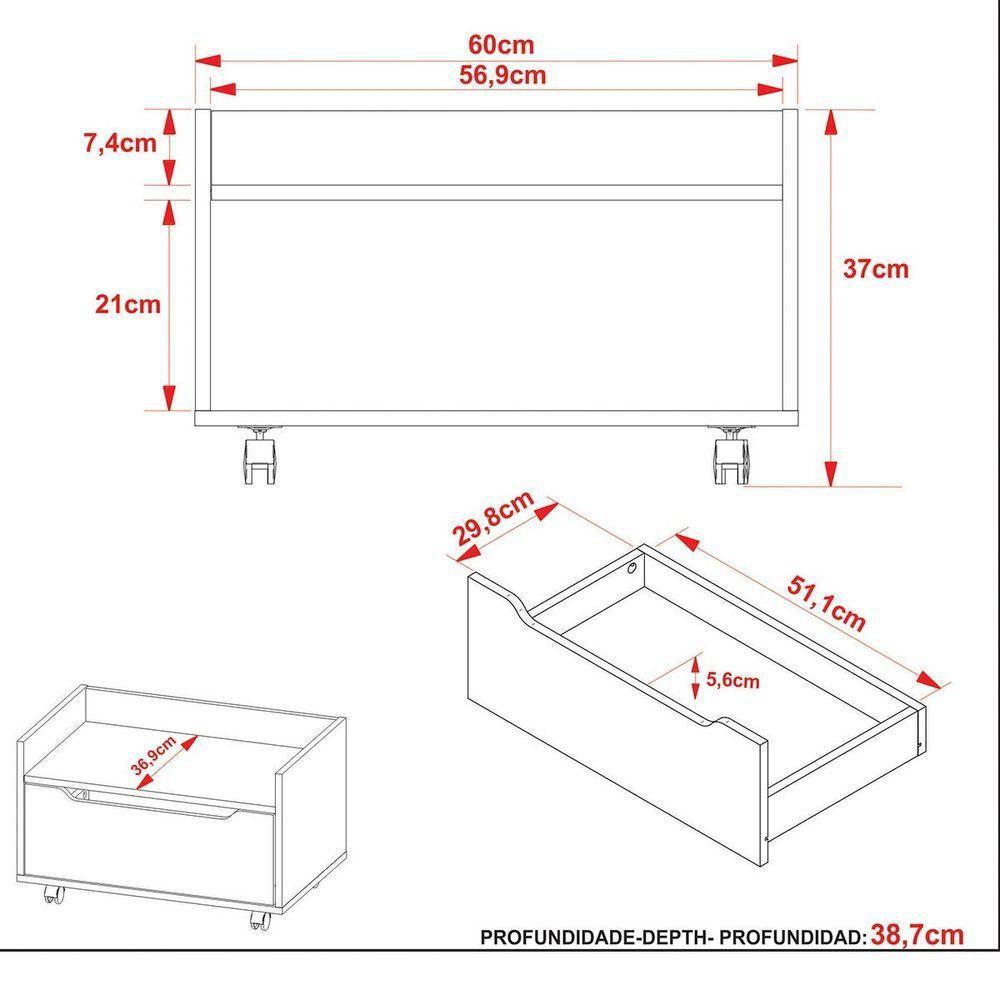 60cm
56,9cm
7,4cm
21cm
37cm
29,8cm
51,1cm
5,6cm
36,9cm
PROFUNDIDADE-DEPTH- PROFUNDIDAD: 38,7cm