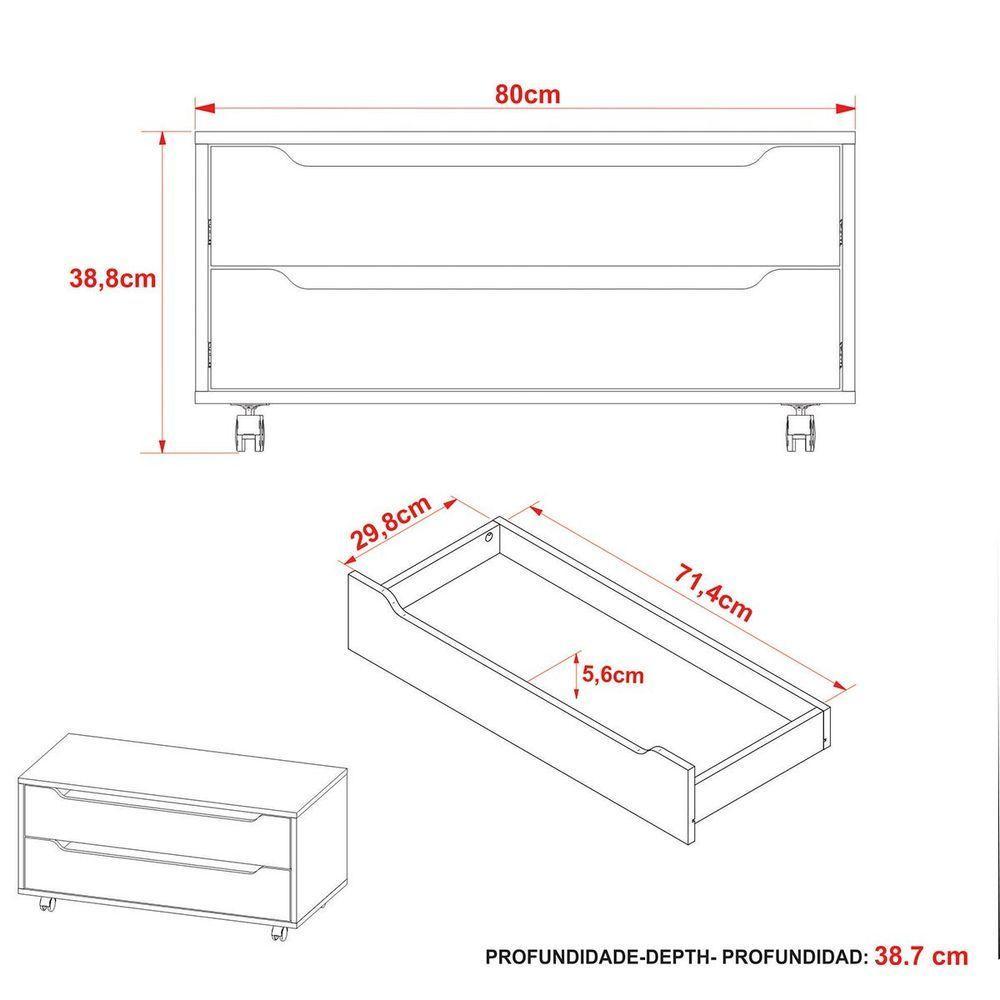 80cm

38,8cm

29,8cm

71,4cm

5,6cm

PROFUNDIDADE-DEPTH- PROFUNDIDAD: 38.7 cm