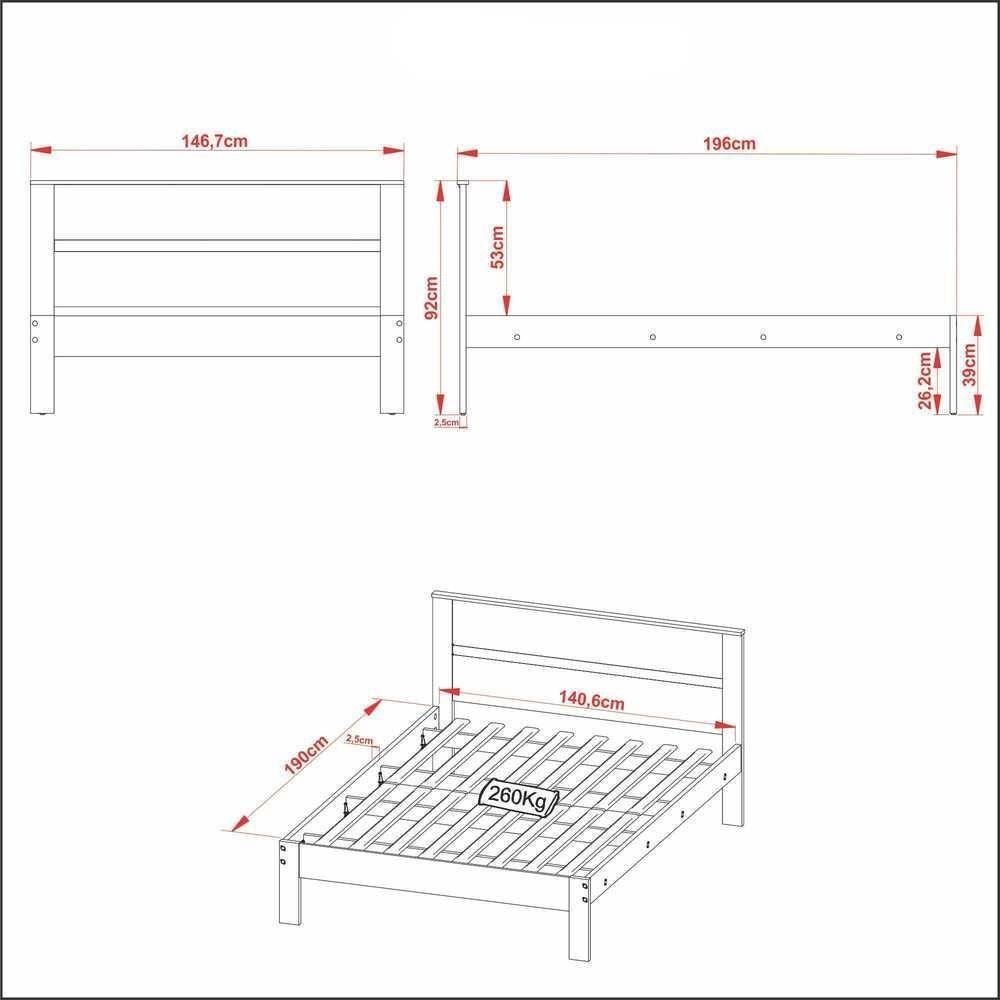 146,7cm

196cm

92cm

53cm

2,5cm

26,2cm

39cm

140,6cm

190cm

2,5cm

260Kg