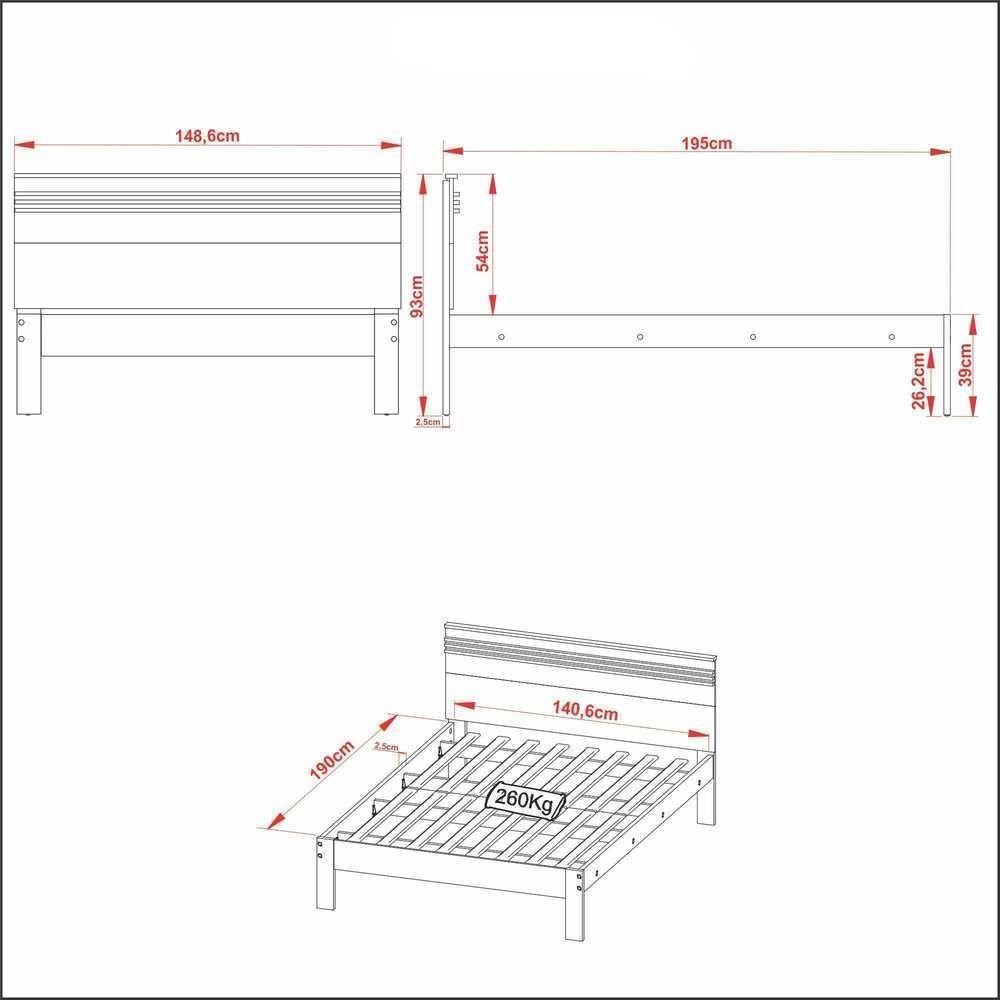 148,6cm

195cm

93cm

54cm

2,5cm

26,2cm

39cm

140,6cm

190cm

2,5cm

260Kg