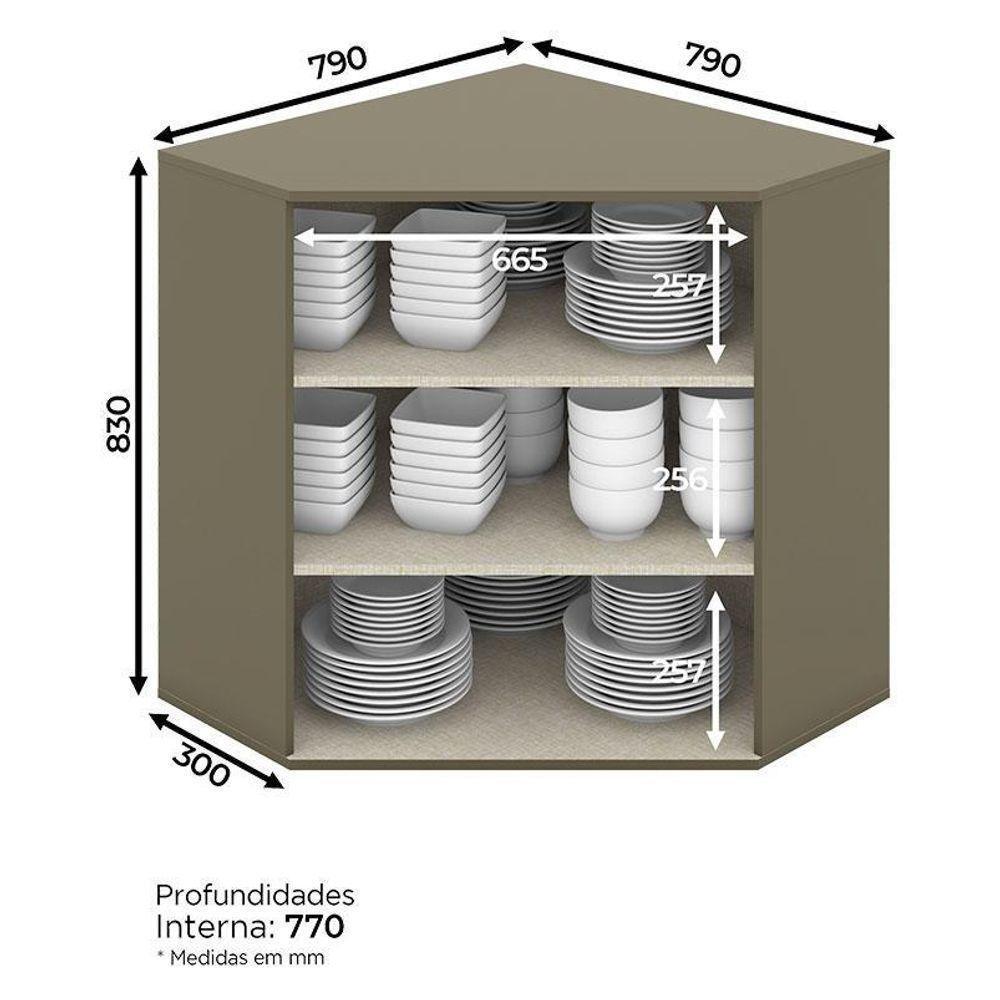 790

790

830

665

257

256

257

300

Profundidades
Interna: 770
* Medidas em mm