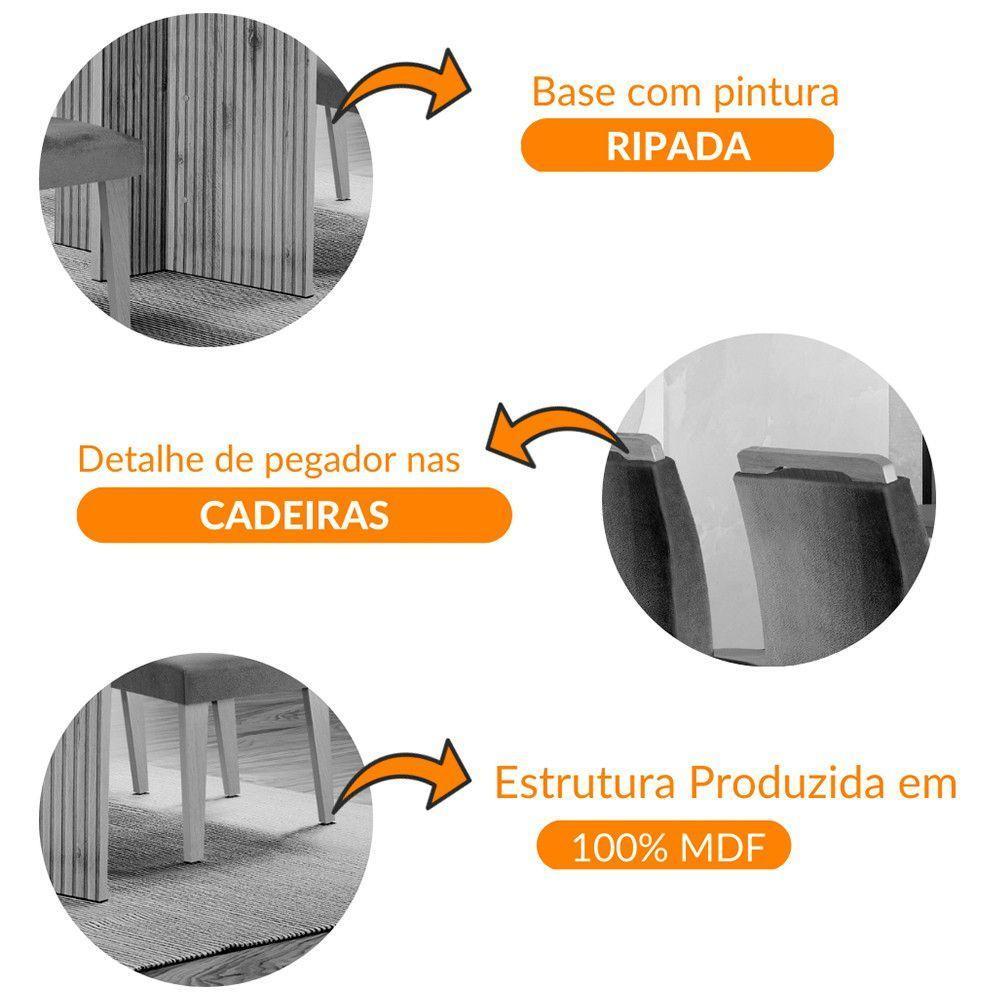 Base com pintura
RIPADA

Detalhe de pegador nas
CADEIRAS

Estrutura Produzida em
100% MDF