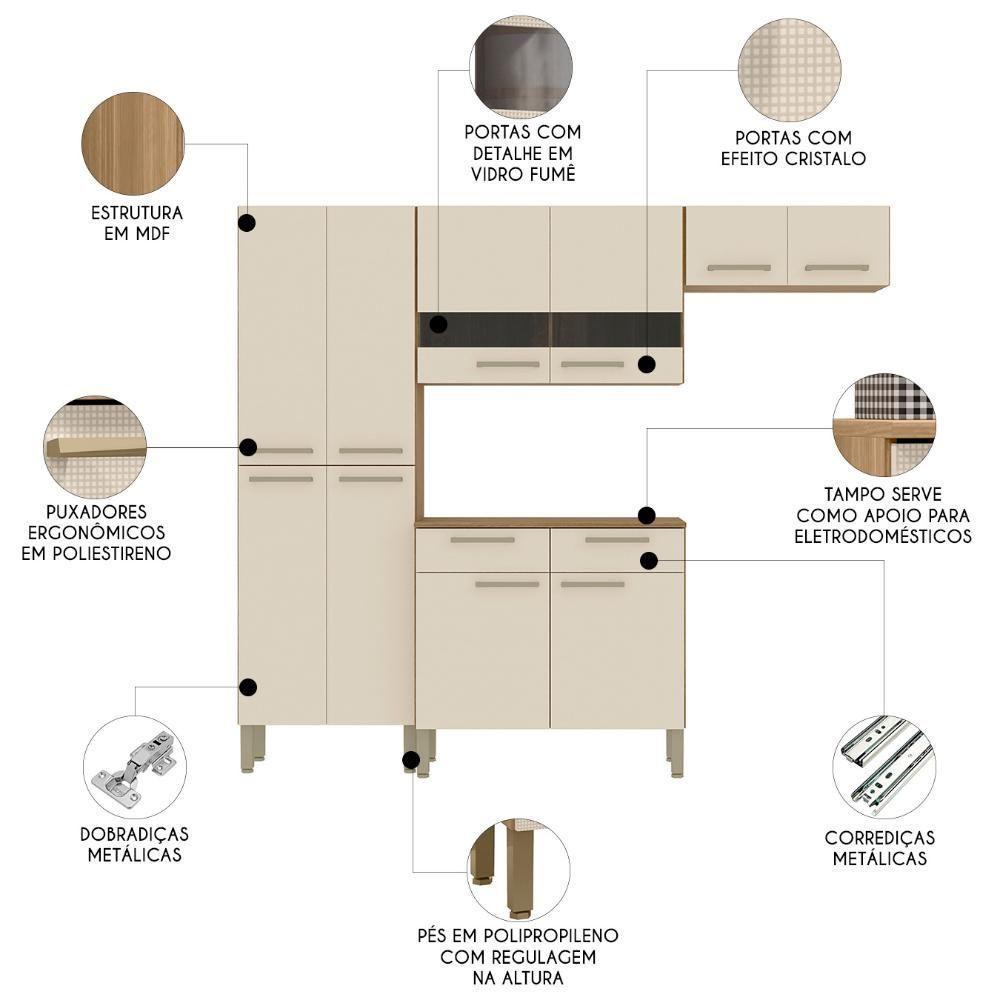 PORTAS COM DETALHE EM VIDRO FUMÊ

PORTAS COM EFEITO CRISTALO

ESTRUTURA EM MDF

PUXADORES ERGONÔMICOS EM POLIESTIRENO

TAMPO SERVE COMO APOIO PARA ELETRODOMÉSTICOS

DOBRADIÇAS METÁLICAS

CORREDIÇAS METÁLICAS

PÉS EM POLIPROPILENO COM REGULAGEM NA ALTURA