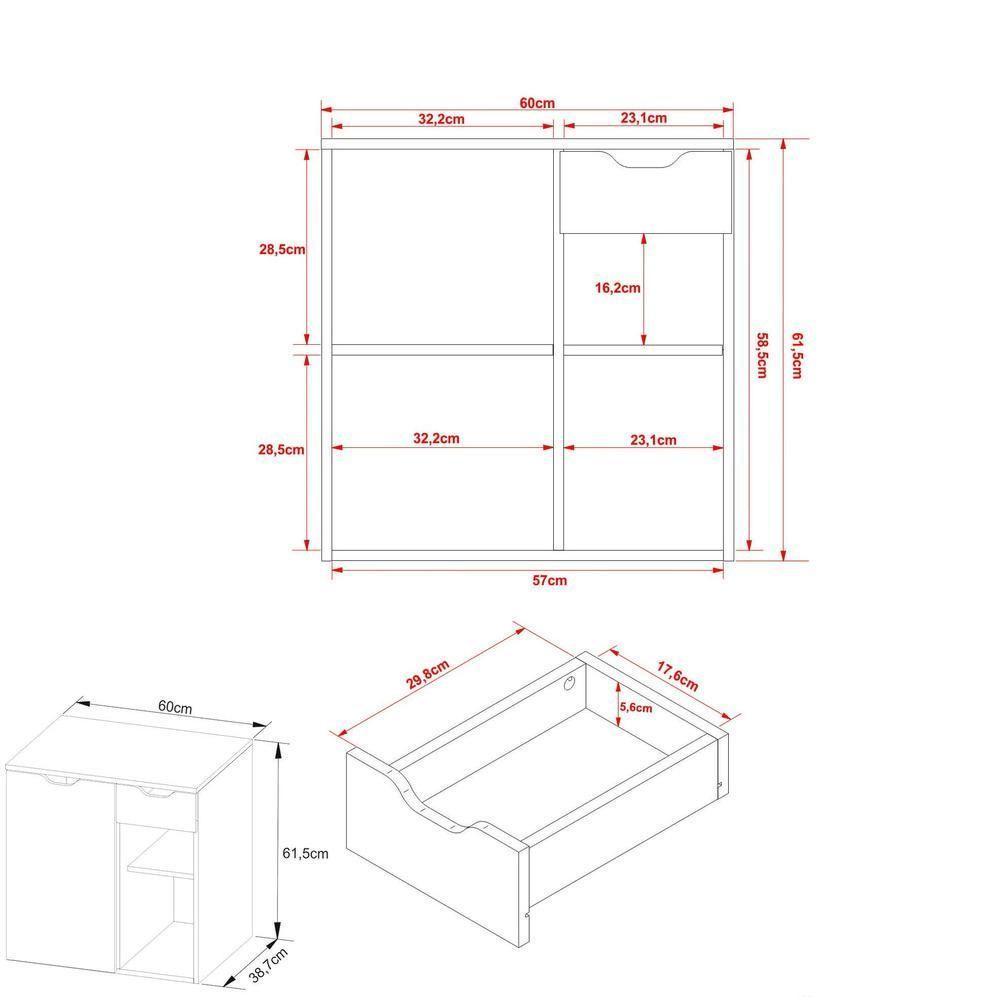 60cm
32,2cm
23,1cm
28,5cm
16,2cm
58,5cm
61,5cm
28,5cm
32,2cm
23,1cm
57cm
29,8cm
17,6cm
5,6cm
60cm
61,5cm
38,7cm