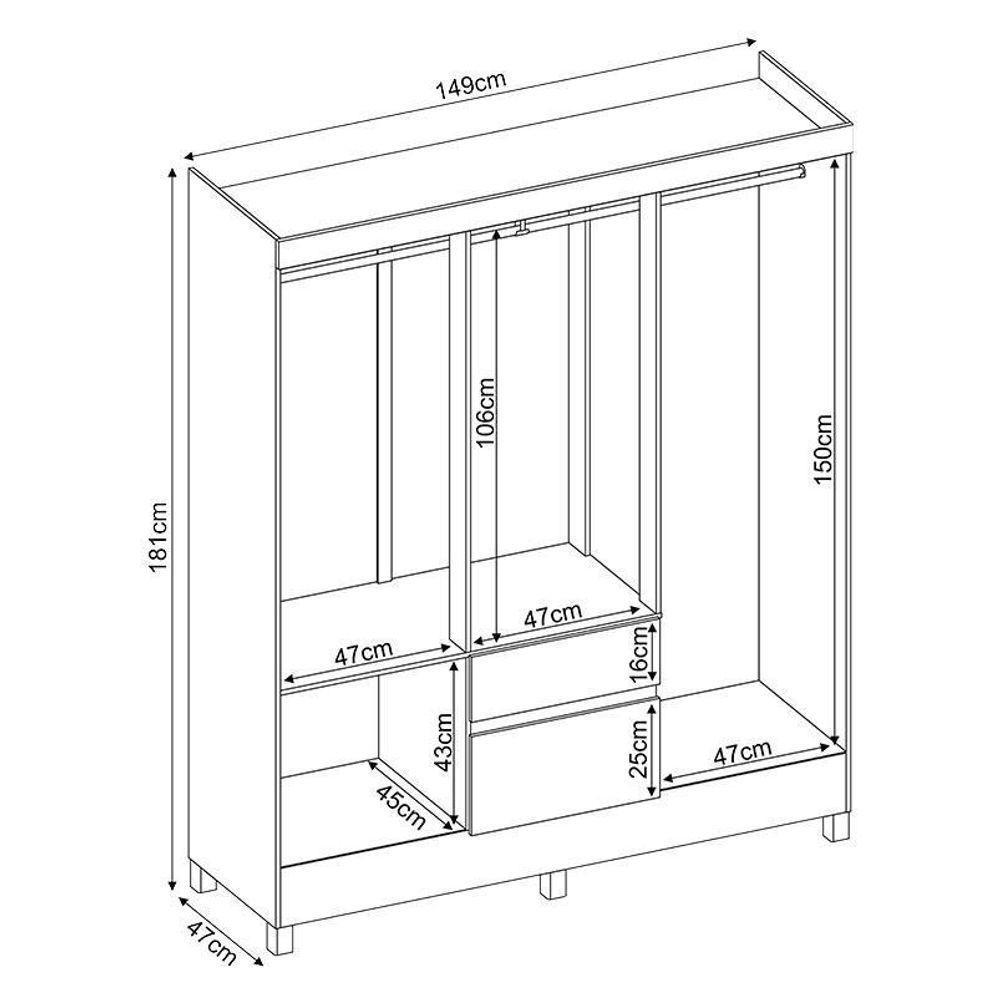 149cm
181cm
106cm
150cm
47cm
47cm
16cm
43cm
25cm
47cm
45cm
47cm