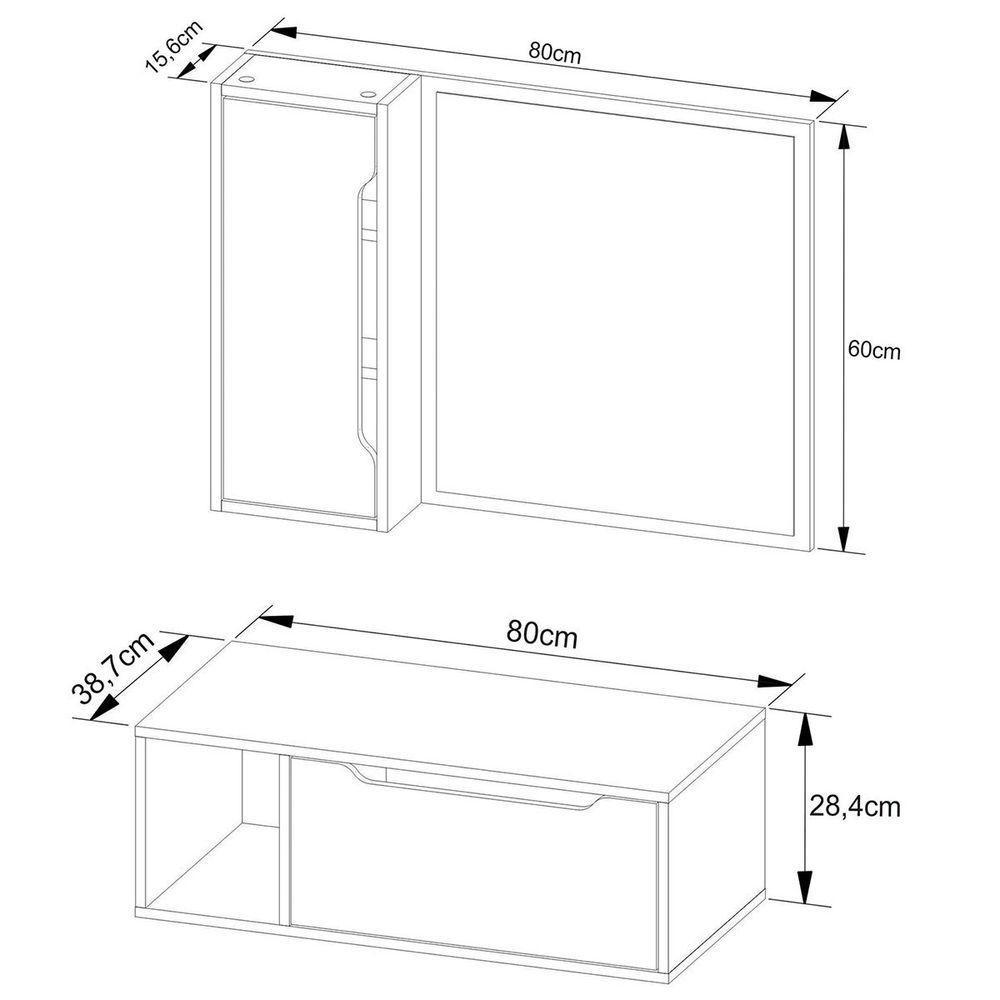 15,6cm
80cm
60cm

38,7cm
80cm
28,4cm