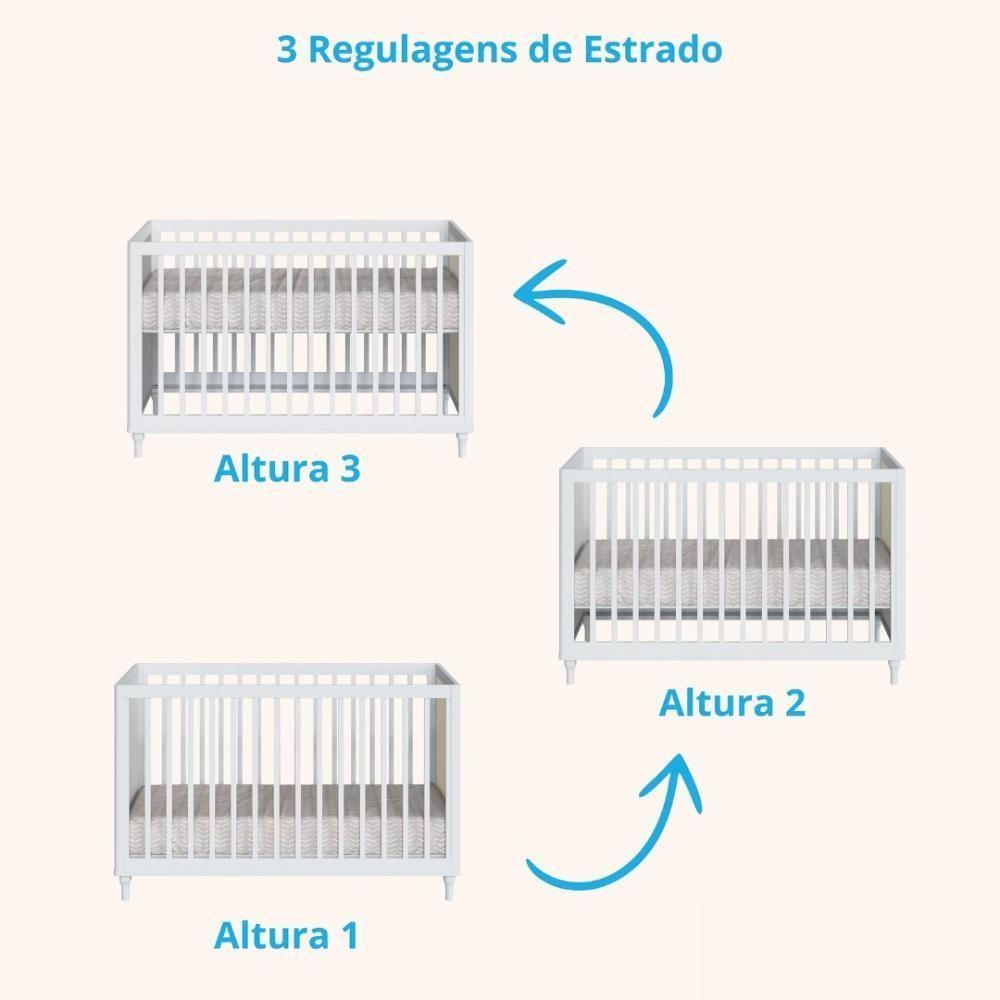 3 Regulagens de Estrado

Altura 3

Altura 2

Altura 1