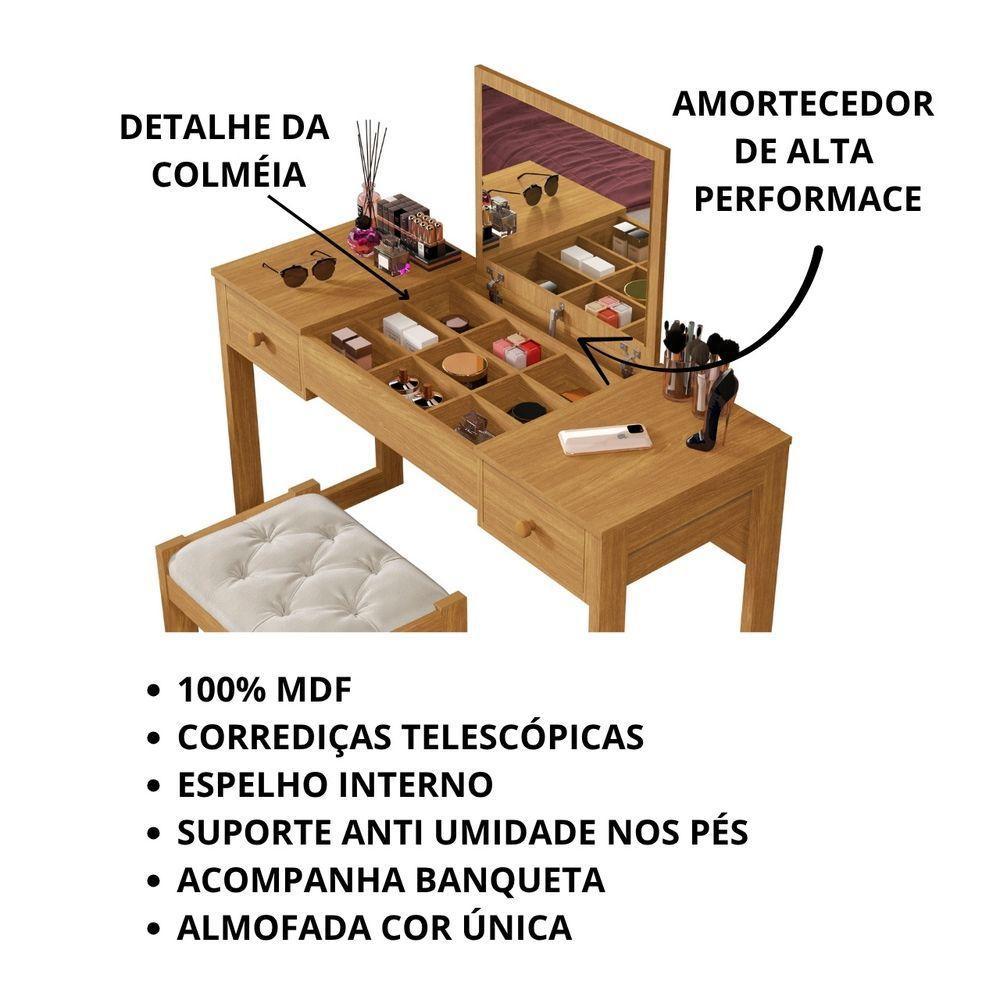 DETALHE DA COLMÉIA

AMORTECEDOR DE ALTA PERFORMACE

• 100% MDF
• CORREDIÇAS TELESCÓPICAS
• ESPELHO INTERNO
• SUPORTE ANTI UMIDADE NOS PÉS
• ACOMPANHA BANQUETA
• ALMOFADA COR ÚNICA