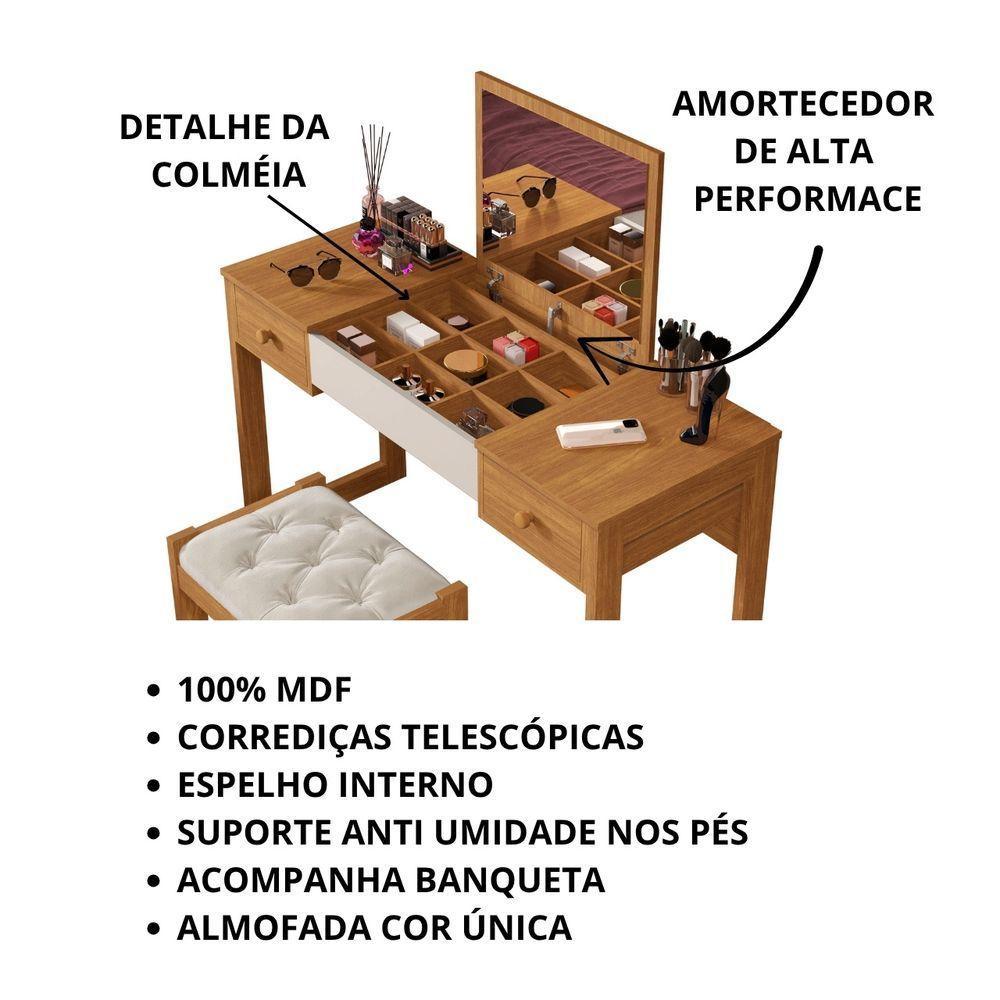 DETALHE DA COLMÉIA

AMORTECEDOR DE ALTA PERFORMACE

• 100% MDF
• CORREDIÇAS TELESCÓPICAS
• ESPELHO INTERNO
• SUPORTE ANTI UMIDADE NOS PÉS
• ACOMPANHA BANQUETA
• ALMOFADA COR ÚNICA