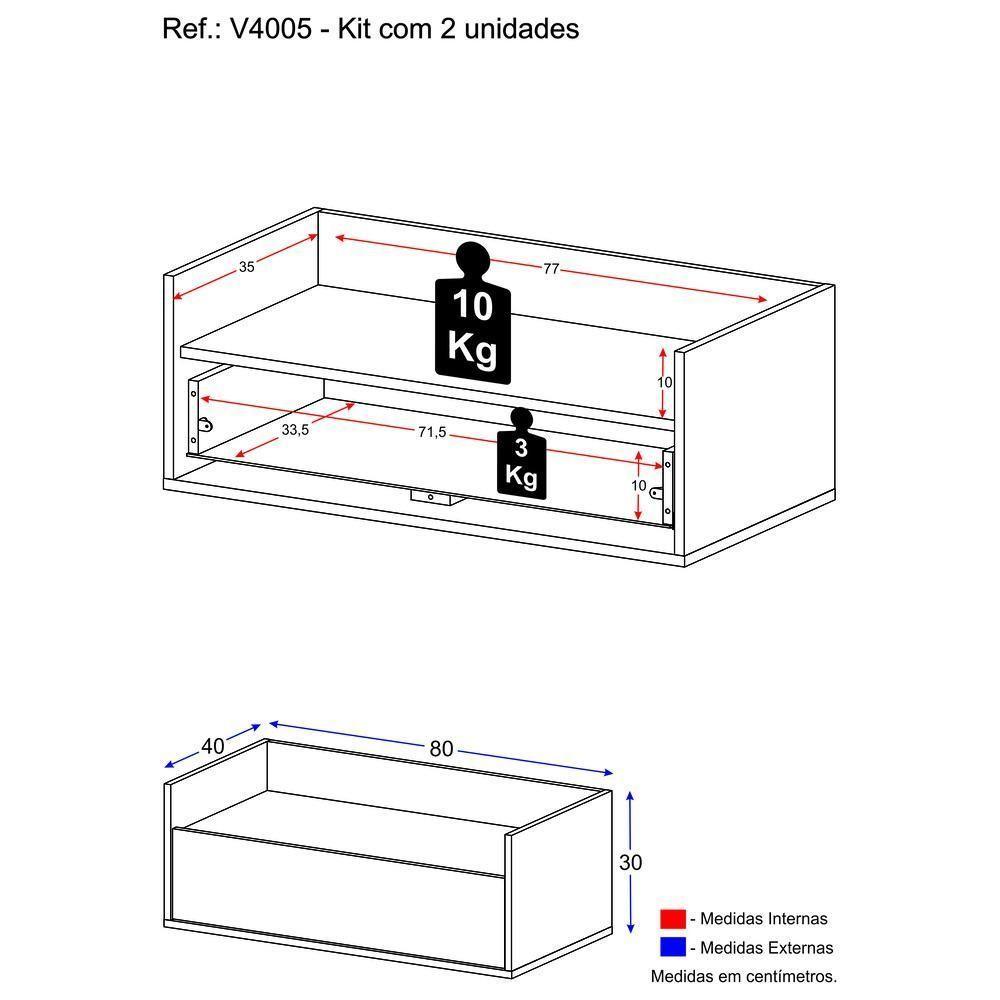 Ref.: V4005 - Kit com 2 unidades

35

77

10
Kg

10

33,5

71,5

3
Kg

10

40

80

30

- Medidas Internas

- Medidas Externas

Medidas em centímetros.