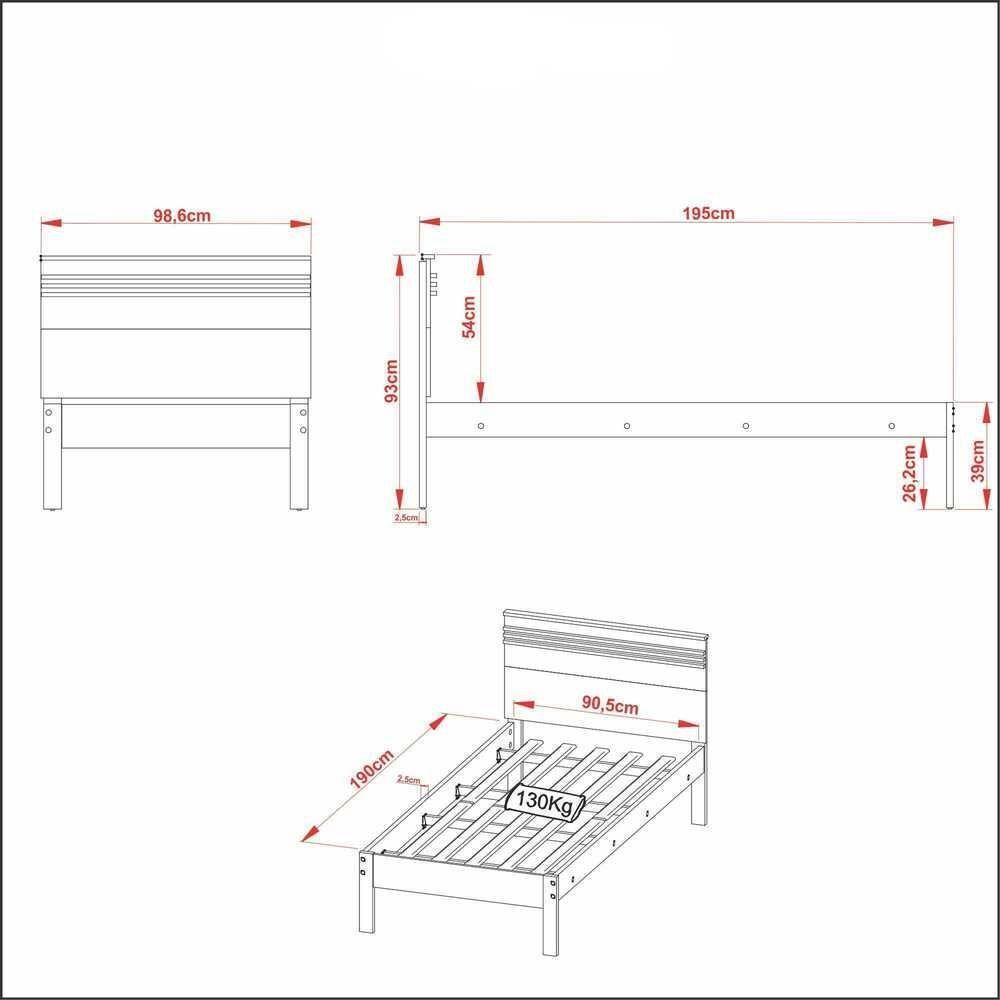 98,6cm

195cm

93cm

54cm

2,5cm

26,2cm

39cm

90,5cm

190cm

2,5cm

130Kg