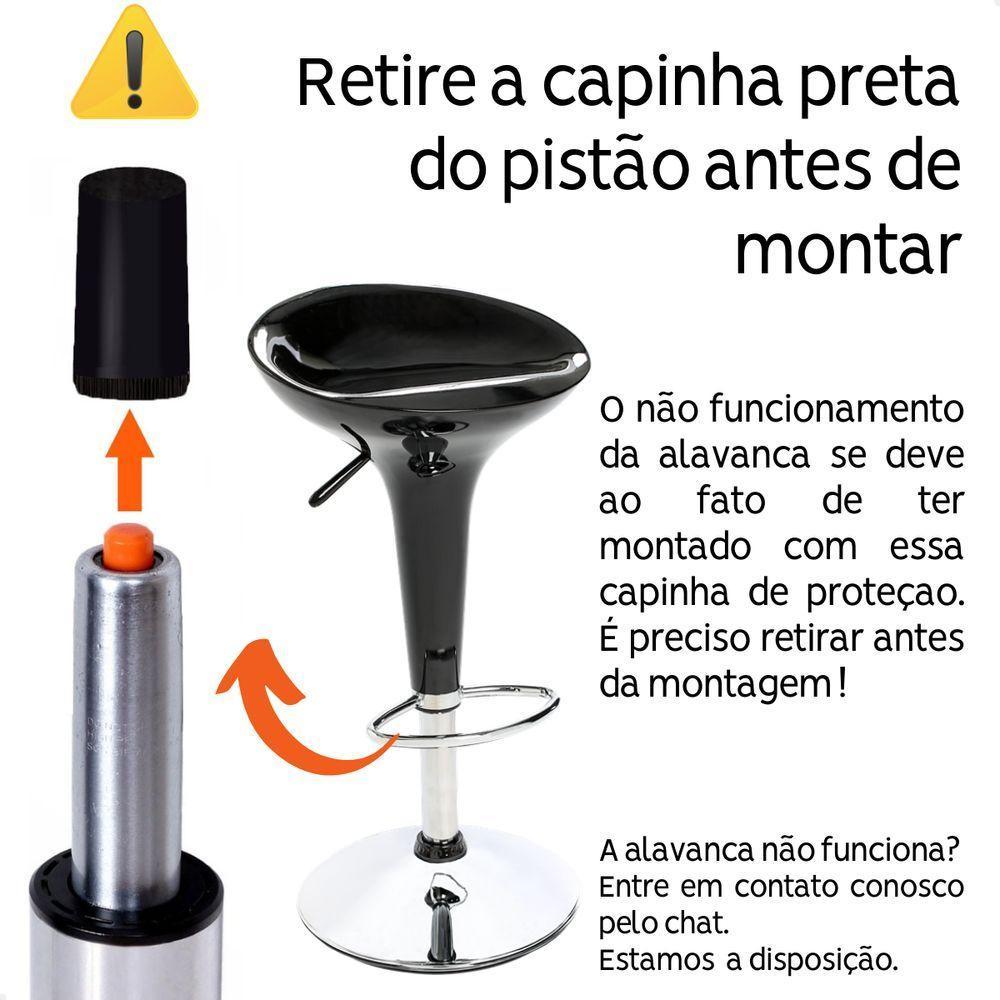 Retire a capinha preta do pistão antes de montar

O não funcionamento da alavanca se deve ao fato de ter montado com essa capinha de proteçao. É preciso retirar antes da montagem!

A alavanca não funciona? Entre em contato conosco pelo chat.
Estamos a disposição.