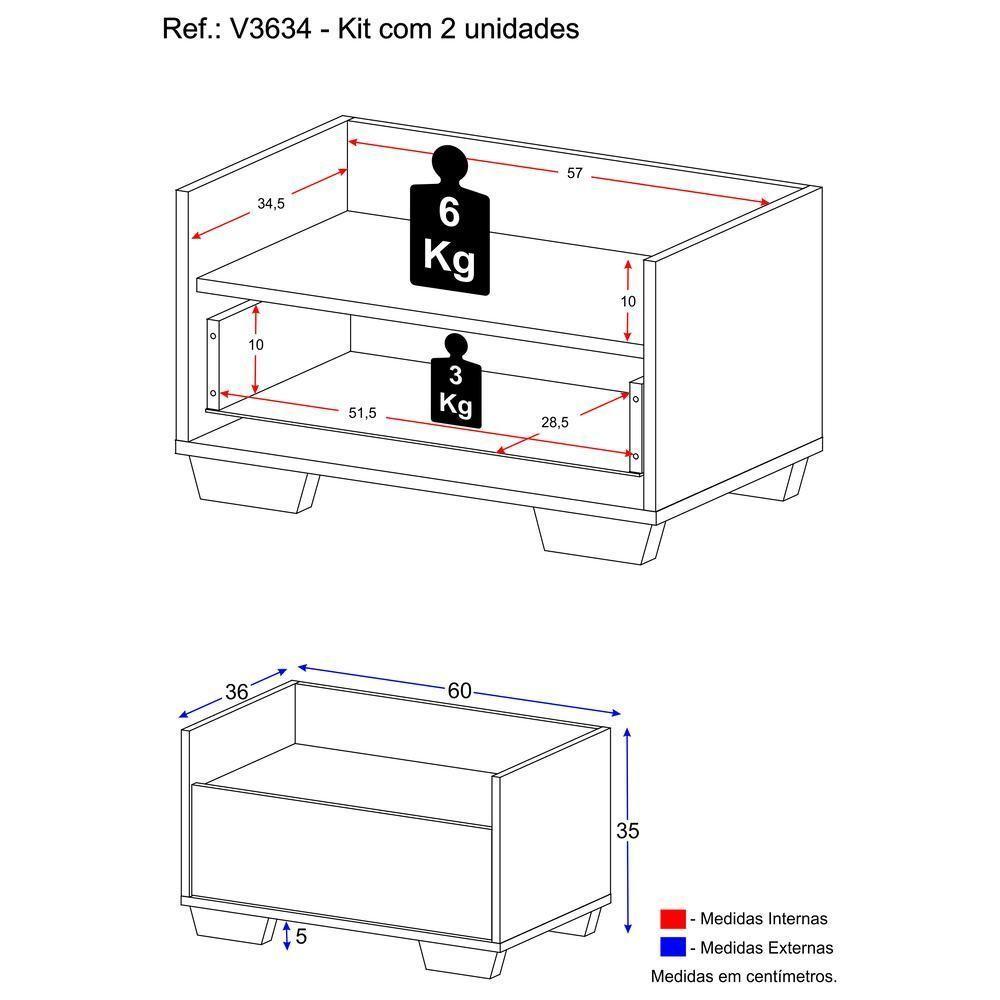 Ref.: V3634 - Kit com 2 unidades

34,5

57

6 Kg

10

10

3 Kg

51,5

28,5

36

60

35

5

- Medidas Internas

- Medidas Externas

Medidas em centímetros.